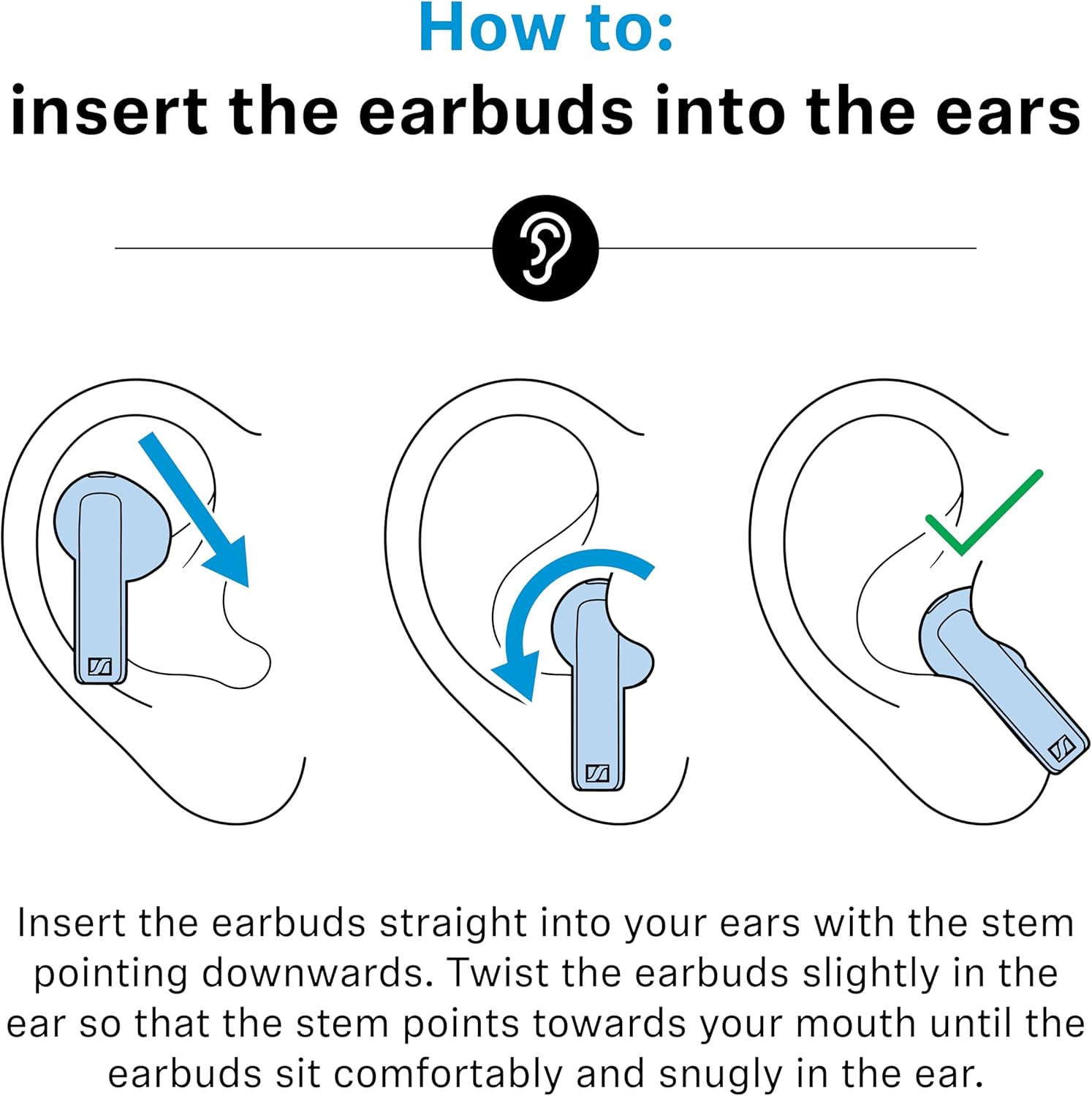 How to:
insert the earbuds into the ears

Insert the earbuds straight into your ears with the stem pointing downwards. Twist the earbuds slightly in the ear so that the stem points towards your mouth until the earbuds sit comfortably and snugly in the ear.