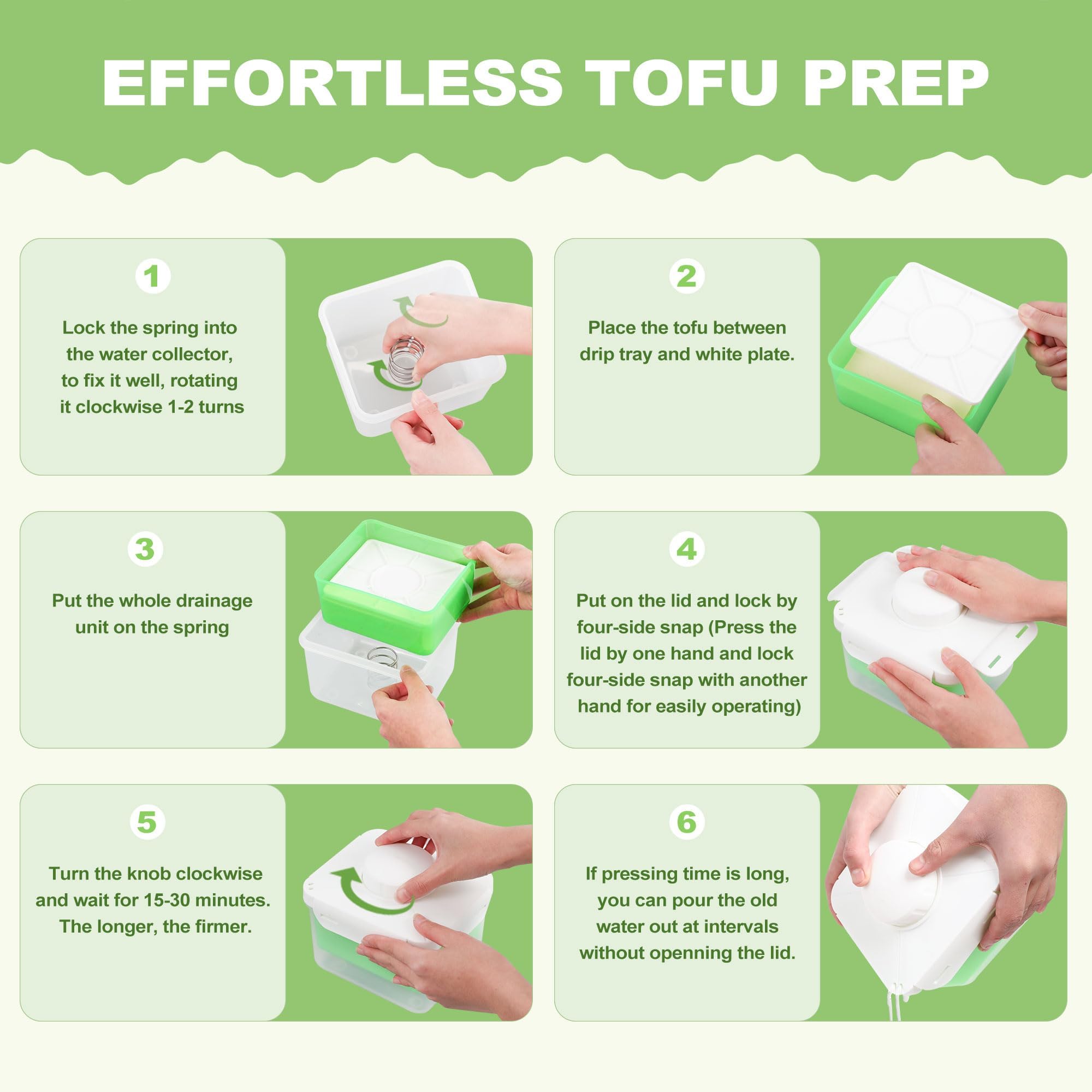 EFFORTLESS TOFU PREP

1

Lock the spring into the water collector, to fix it well, rotating it clockwise 1-2 turns

2

Place the tofu between drip tray and white plate.

3

Put the whole drainage unit on the spring

4

Put on the lid and lock by four-side snap (Press the lid by one hand and lock four-side snap with another hand for easily operating)

5

Turn the knob clockwise and wait for 15-30 minutes. The longer, the firmer.

6

If pressing time is long, you can pour the old water out at intervals without openning the lid.