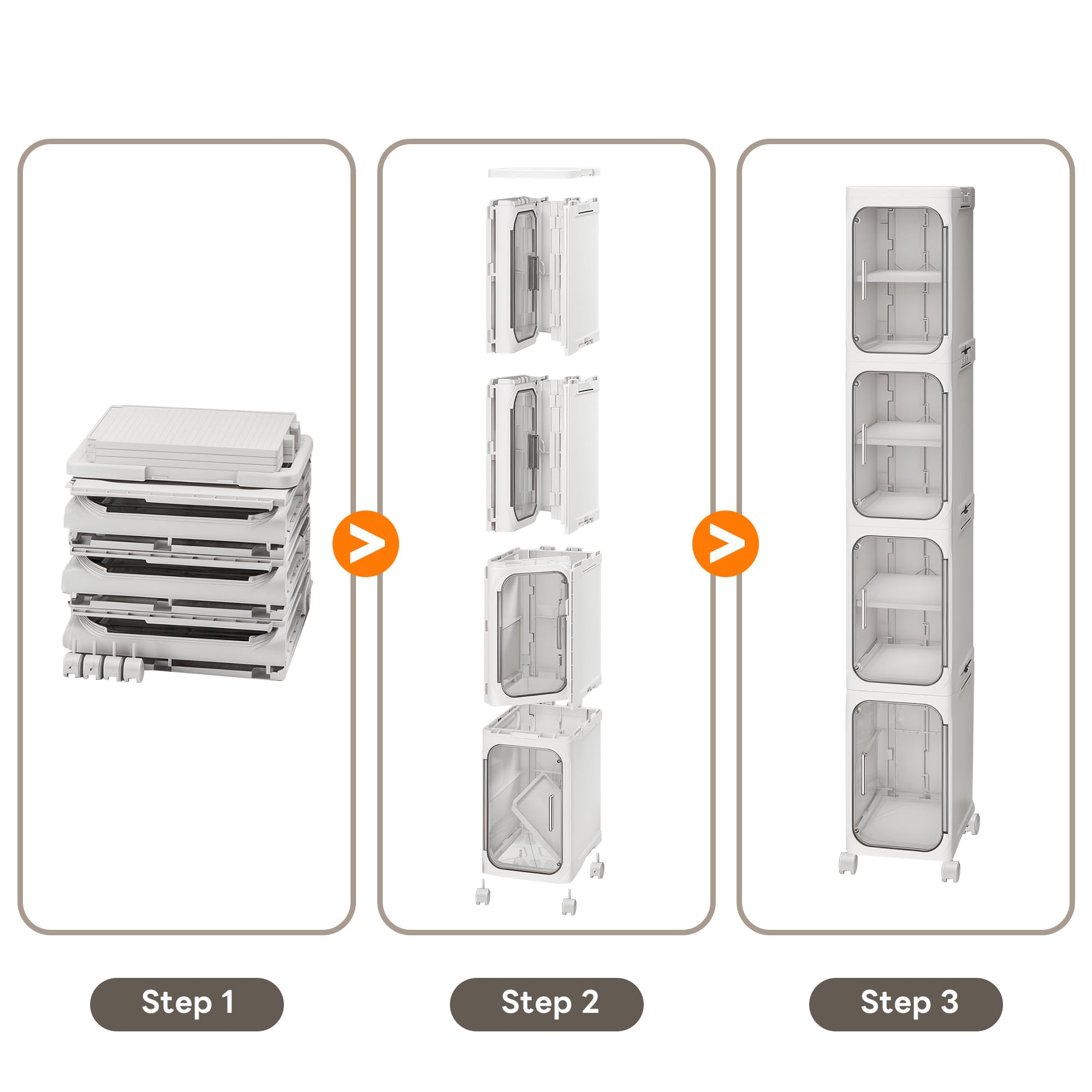 Step 1

Step 2

Step 3