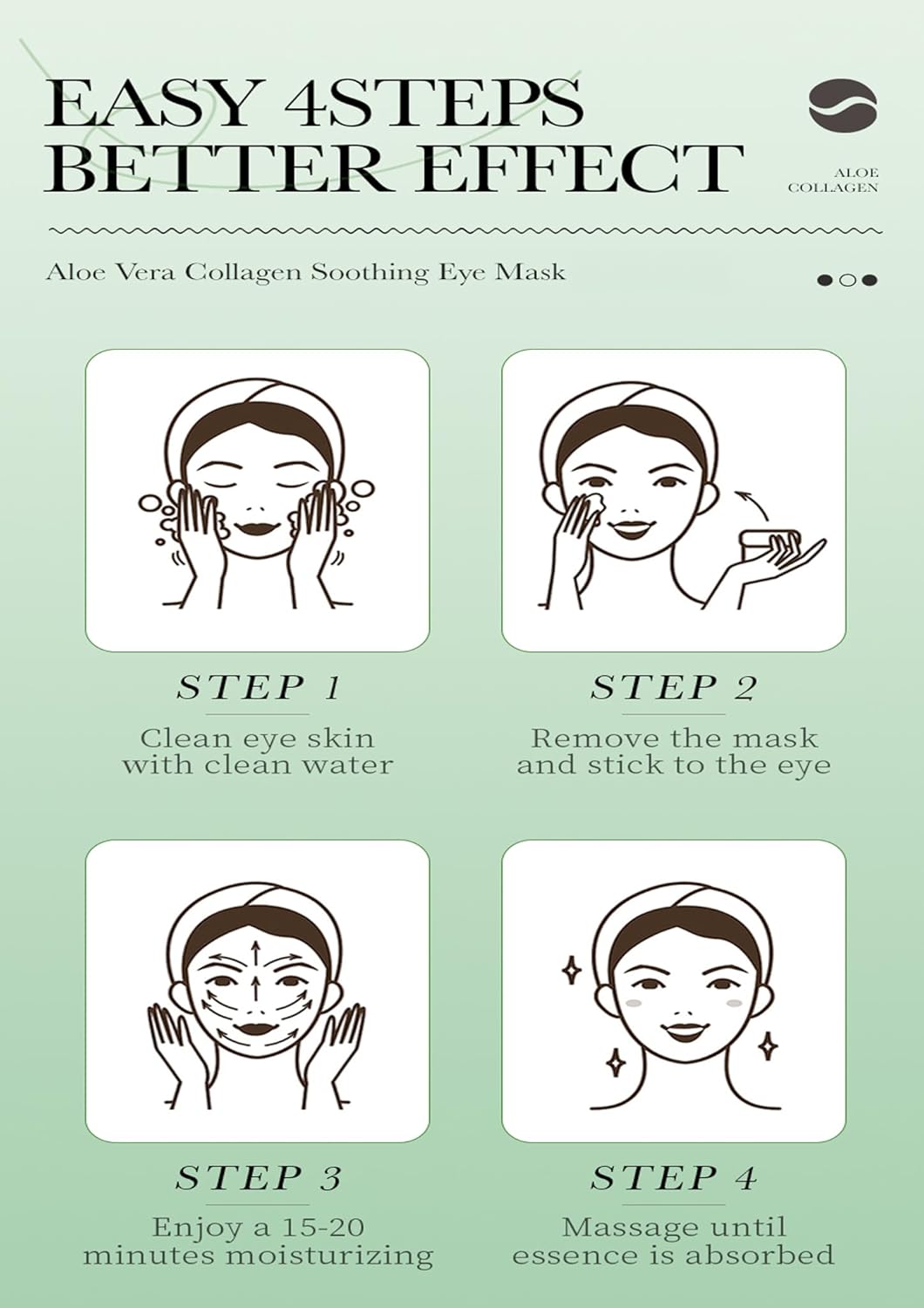 EASY 4STEPS
BETTER EFFECT

ALOE
COLLAGEN

Aloe Vera Collagen Soothing Eye Mask

STEP 1
Clean eye skin with clean water

STEP 2
Remove the mask and stick to the eye

STEP 3
Enjoy a 15-20 minutes moisturizing

STEP 4
Massage until essence is absorbed