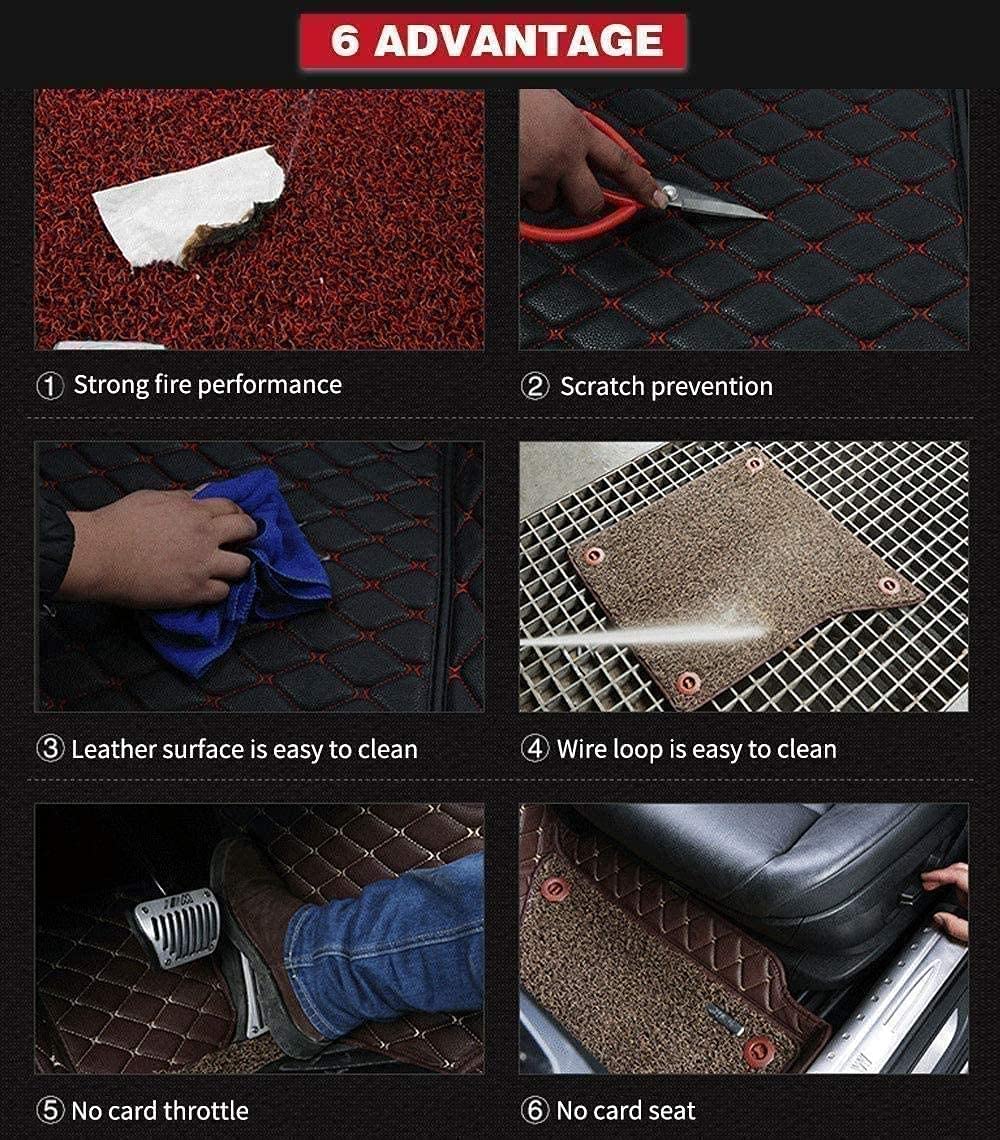 6 ADVANTAGE

① Strong fire performance

② Scratch prevention

③ Leather surface is easy to clean

④ Wire loop is easy to clean

⑤ No card throttle

⑥ No card seat