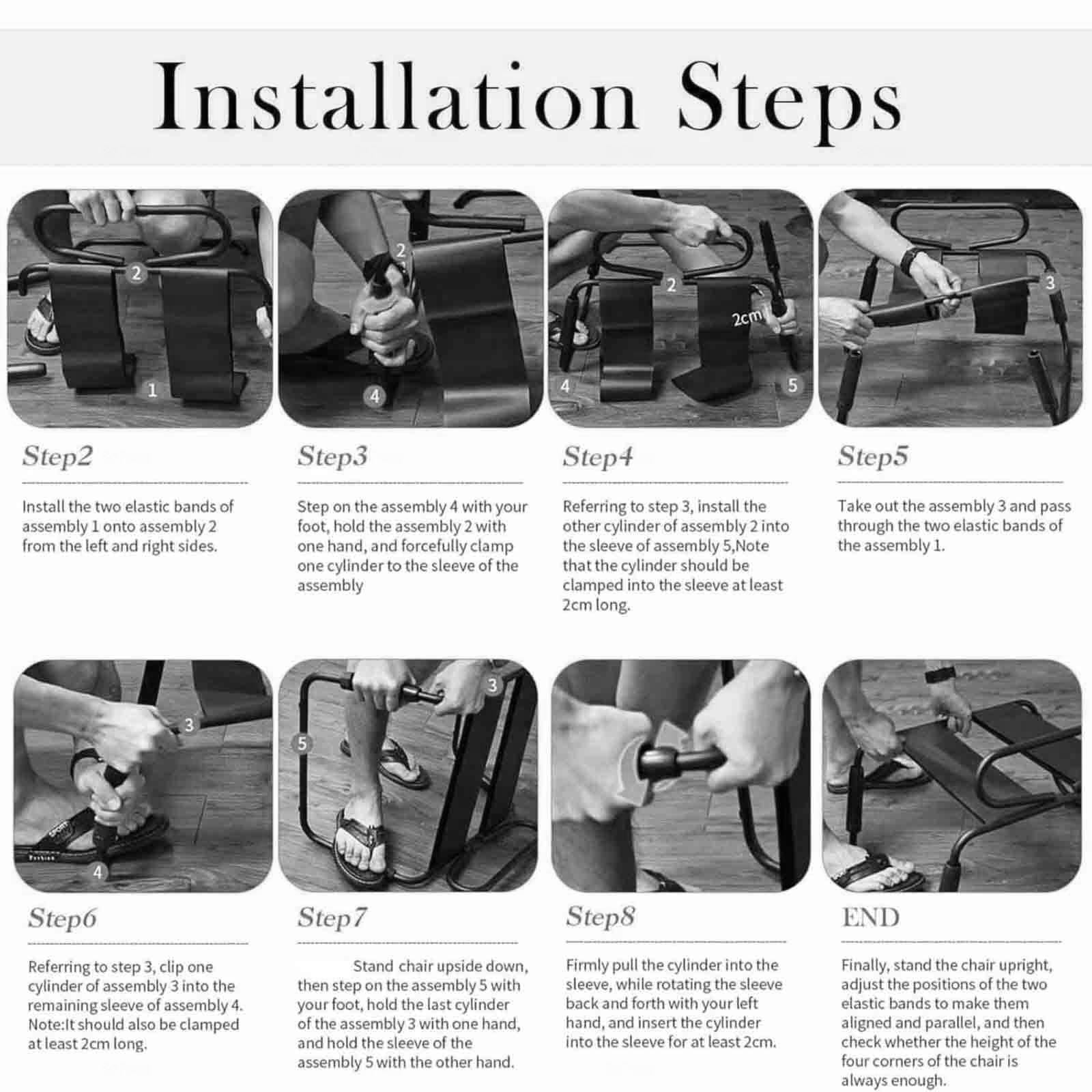 Installation Steps

2

1

2

4

2

2cm

4

5

3

Step2

Install the two elastic bands of assembly 1 onto assembly 2 from the left and right sides.

Step3

Step on the assembly 4 with your foot, hold the assembly 2 with one hand, and forcefully clamp one cylinder to the sleeve of the assembly

Step4

Referring to step 3, install the other cylinder of assembly 2 into the sleeve of assembly 5,Note that the cylinder should be clamped into the sleeve at least 2cm long.

Step5

Take out the assembly 3 and pass through the two elastic bands of the assembly 1.

3

4

3

5

Step6

Referring to step 3, clip one cylinder of assembly 3 into the remaining sleeve of assembly 4. Note:It should also be clamped at least 2cm long.

Step7

Stand chair upside down, then step on the assembly 5 with your foot, hold the last cylinder of the assembly 3 with one hand, and hold the sleeve of the assembly 5 with the other hand.

Step8

Firmly pull the cylinder into the sleeve, while rotating the sleeve back and forth with your left hand, and insert the cylinder into the sleeve for at least 2cm.

END

Finally, stand the chair upright, adjust the positions of the two elastic bands to make them aligned and parallel, and then check whether the height of the four corners of the chair is always enough.