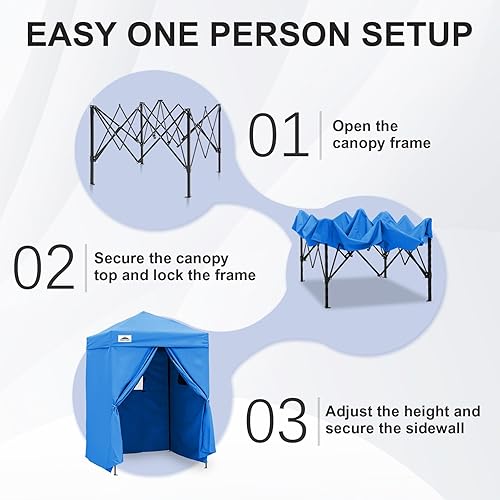 EASY ONE PERSON SETUP

01 Open the canopy frame

02 Secure the canopy top and lock the frame

03 Adjust the height and secure the sidewall