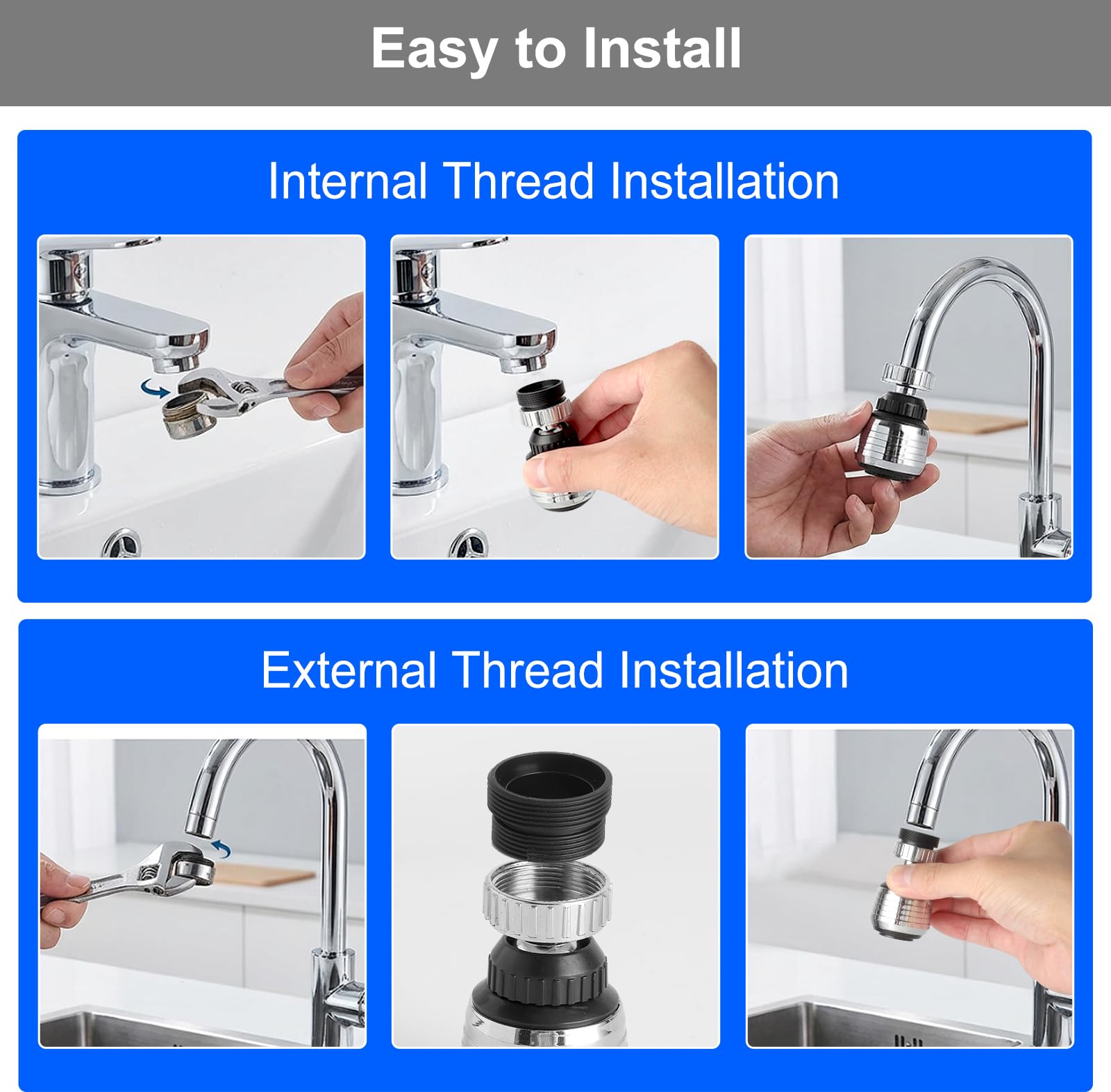 Easy to Install

Internal Thread Installation

External Thread Installation