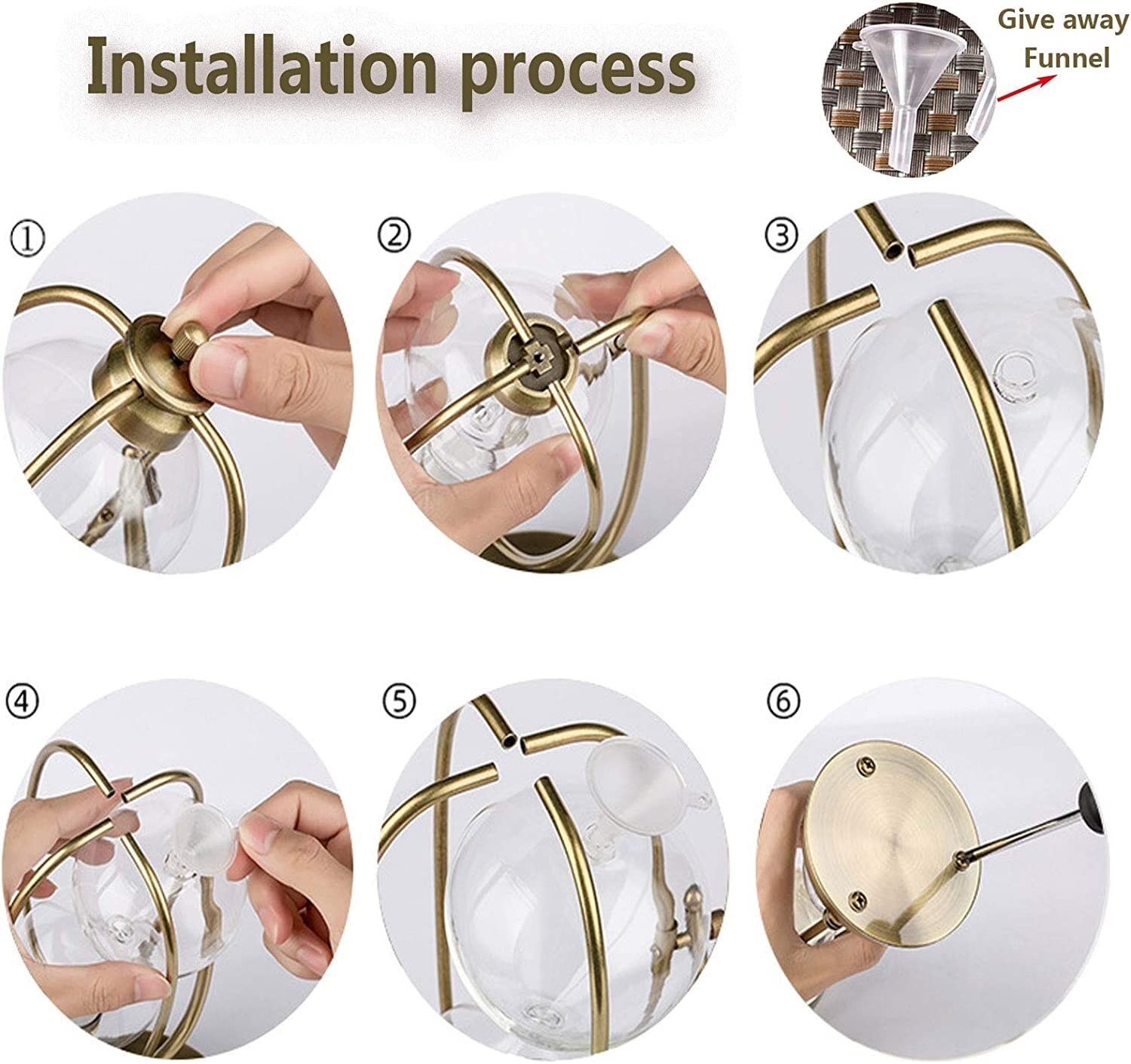 Installation process

Give away Funnel

①

②

③

④

⑤

⑥