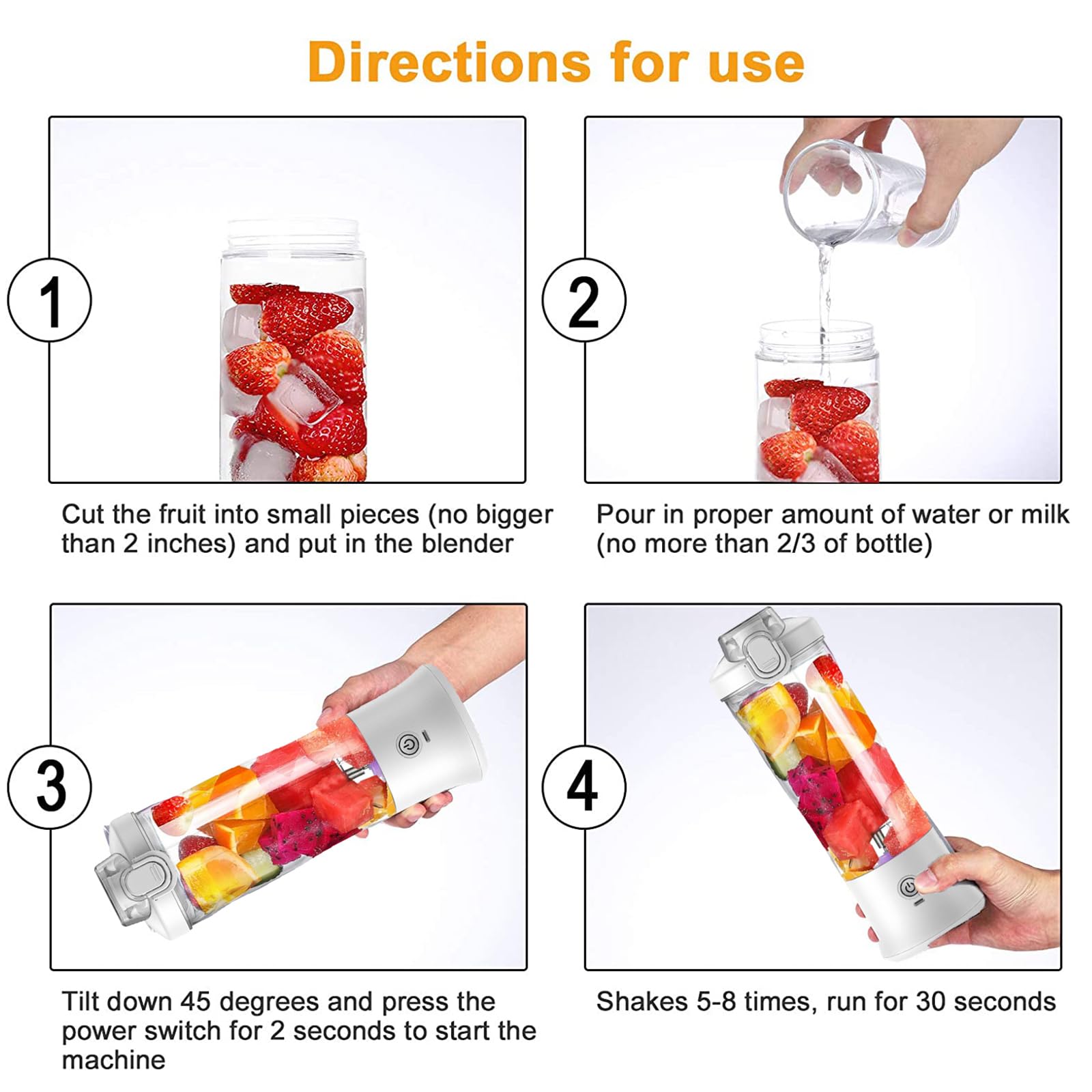 Directions for use

1

Cut the fruit into small pieces (no bigger than 2 inches) and put in the blender

2

Pour in proper amount of water or milk (no more than 2/3 of bottle)

3

Tilt down 45 degrees and press the power switch for 2 seconds to start the machine

4

Shakes 5-8 times, run for 30 seconds