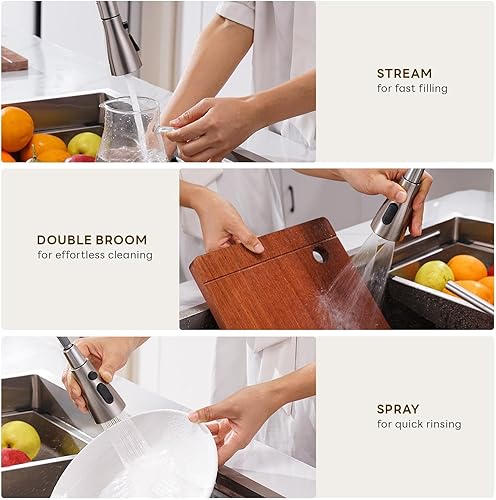 STREAM
for fast filling

DOUBLE BROOM
for effortless cleaning

SPRAY
for quick rinsing