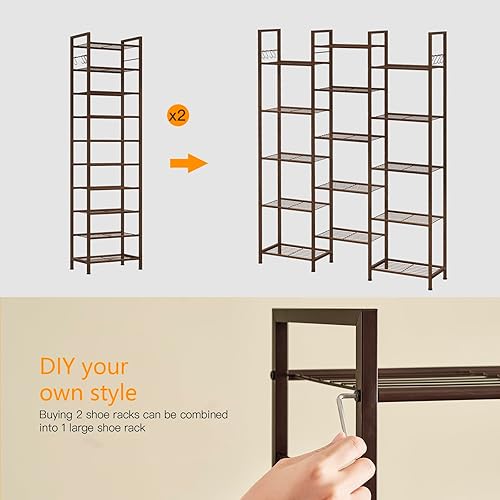 x2

DIY your own style

Buying 2 shoe racks can be combined into 1 large shoe rack