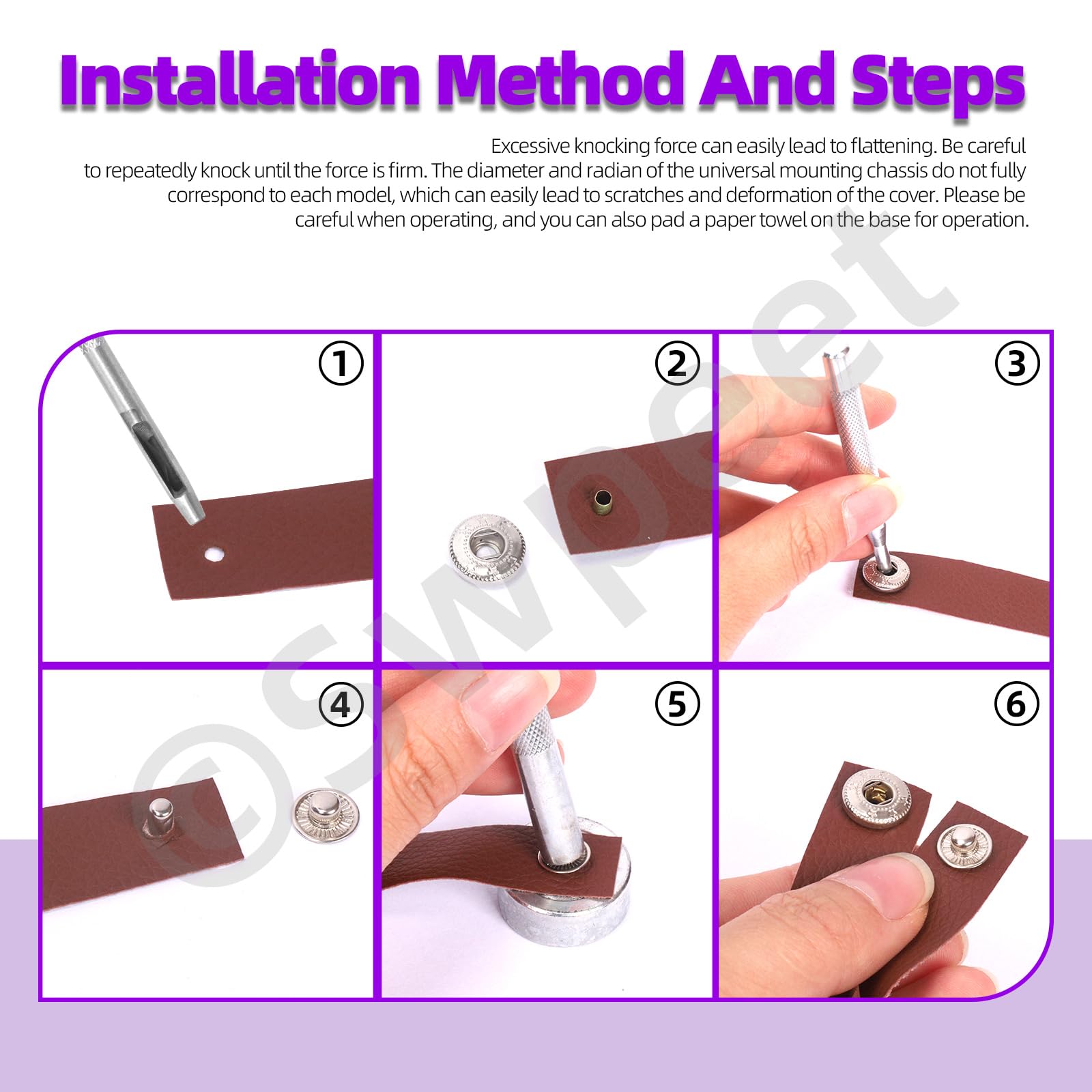 Installation Method And Steps

Excessive knocking force can easily lead to flattening. Be careful to repeatedly knock until the force is firm. The diameter and radian of the universal mounting chassis do not fully correspond to each model, which can easily lead to scratches and deformation of the cover. Please be careful when operating, and you can also pad a paper towel on the base for operation.

©Swpeet

①

②

③

④

⑤

⑥