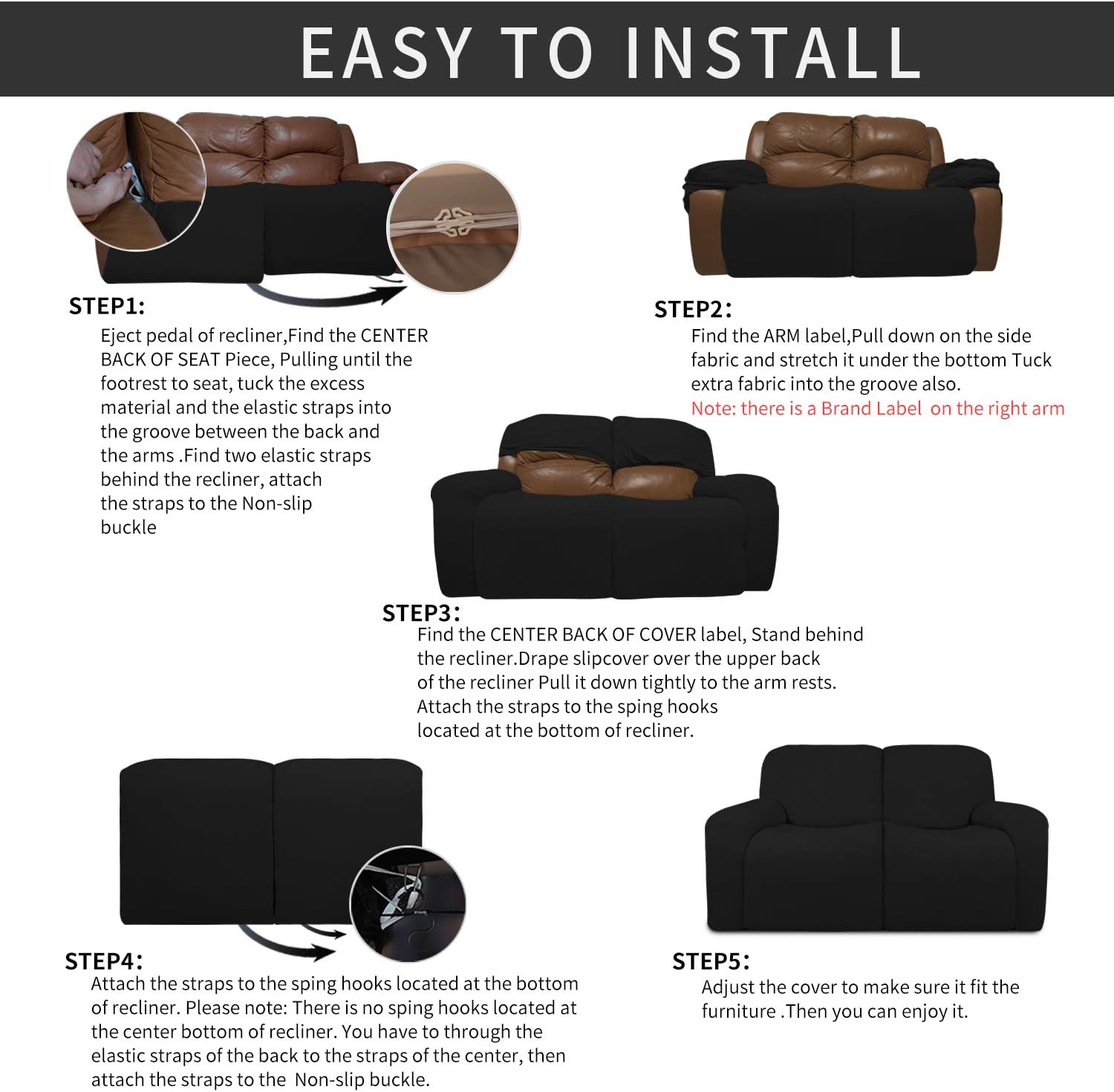 EASY TO INSTALL

STEP1:
Eject pedal of recliner,Find the CENTER BACK OF SEAT Piece, Pulling until the footrest to seat, tuck the excess material and the elastic straps into the groove between the back and the arms .Find two elastic straps behind the recliner, attach the straps to the Non-slip buckle

STEP2:
Find the ARM label,Pull down on the side fabric and stretch it under the bottom Tuck extra fabric into the groove also.
Note: there is a Brand Label on the right arm

STEP3:
Find the CENTER BACK OF COVER label, Stand behind the recliner.Drape slipcover over the upper back of the recliner Pull it down tightly to the arm rests. Attach the straps to the sping hooks located at the bottom of recliner.

STEP4:
Attach the straps to the sping hooks located at the bottom of recliner. Please note: There is no sping hooks located at the center bottom of recliner. You have to through the elastic straps of the back to the straps of the center, then attach the straps to the Non-slip buckle.

STEP5:
Adjust the cover to make sure it fit the furniture .Then you can enjoy it.