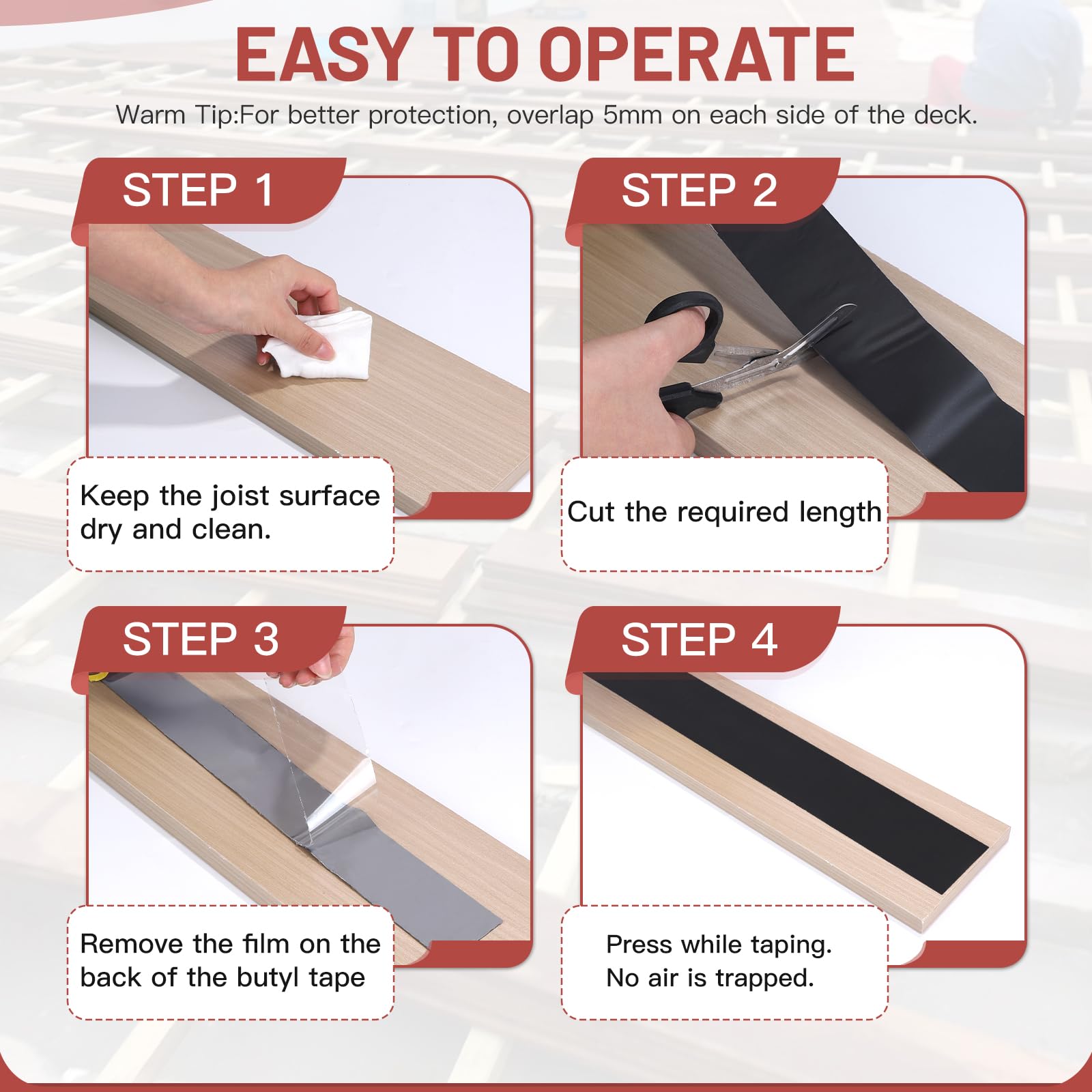 EASY TO OPERATE

Warm Tip:For better protection, overlap 5mm on each side of the deck.

STEP 1

Keep the joist surface dry and clean.

STEP 2

Cut the required length

STEP 3

Remove the film on the back of the butyl tape

STEP 4

Press while taping. No air is trapped.