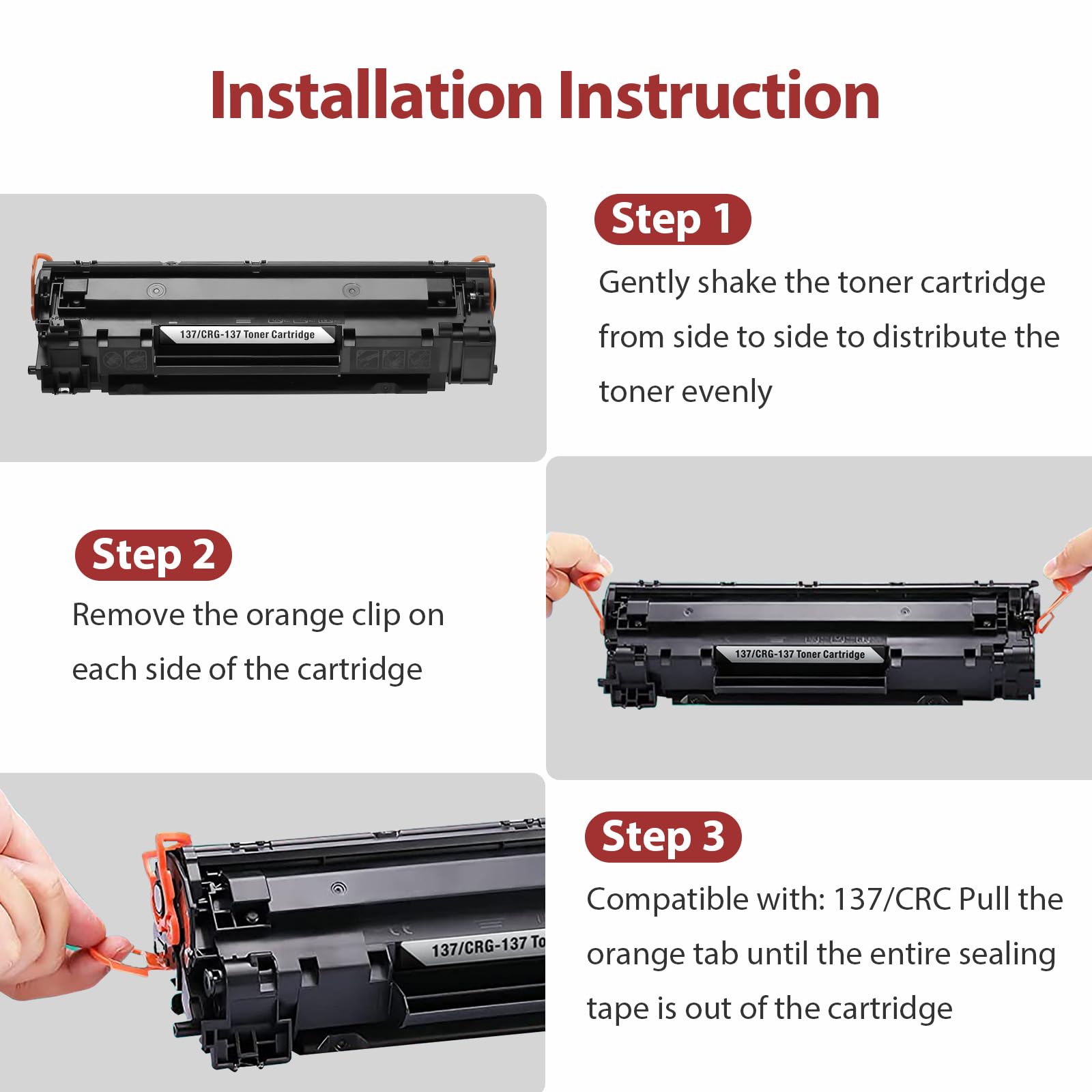 Installation Instruction

137/CRG-137 Toner Cartridge

Step 1
Gently shake the toner cartridge from side to side to distribute the toner evenly

Step 2
Remove the orange clip on each side of the cartridge

137/CRG-137 Toner Cartridge

137/CRG-137 To

Step 3
Compatible with: 137/CRC Pull the orange tab until the entire sealing tape is out of the cartridge