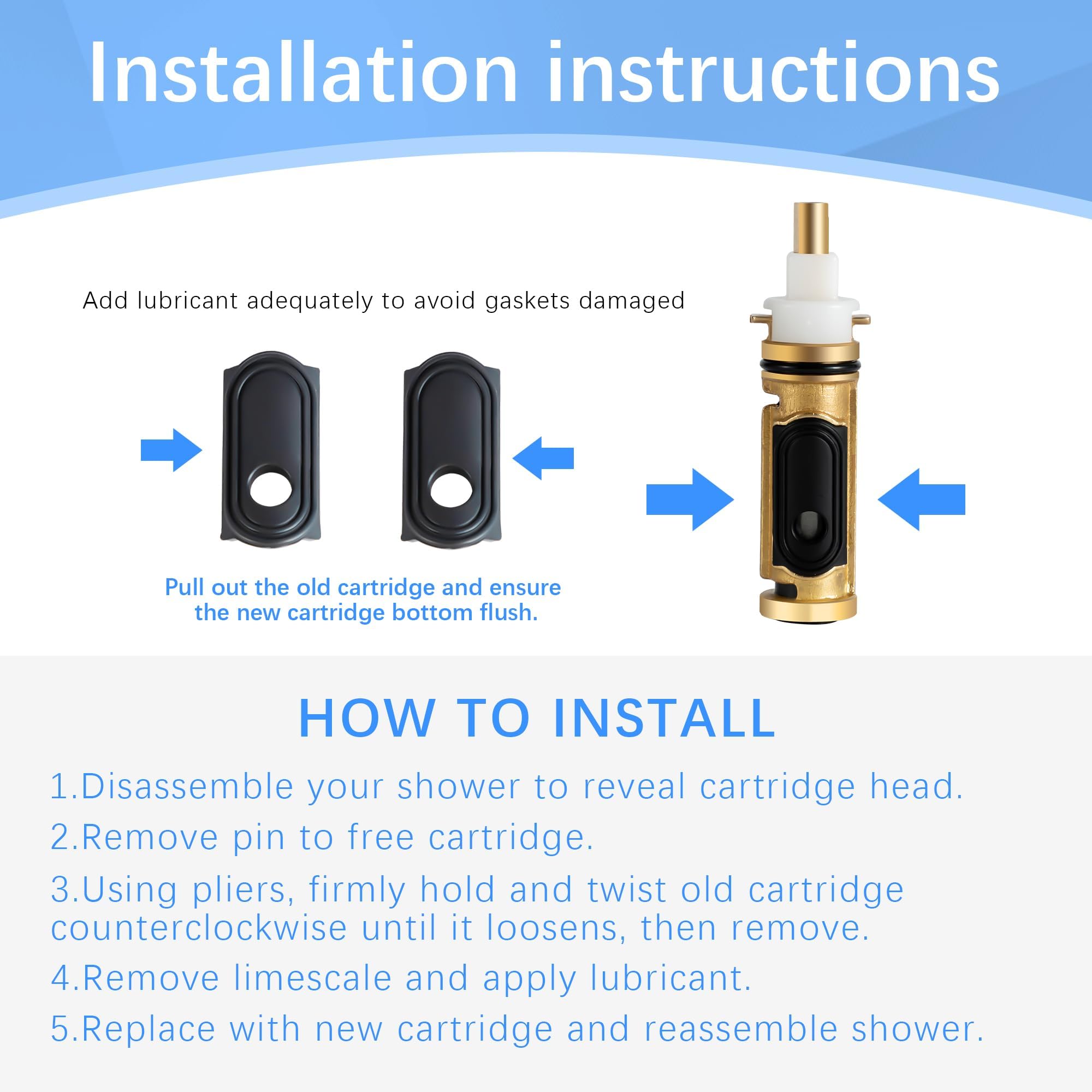 Installation instructions

Add lubricant adequately to avoid gaskets damaged

Pull out the old cartridge and ensure the new cartridge bottom flush.

HOW TO INSTALL

1.Disassemble your shower to reveal cartridge head.

2.Remove pin to free cartridge.

3.Using pliers, firmly hold and twist old cartridge counterclockwise until it loosens, then remove.

4.Remove limescale and apply lubricant.

5.Replace with new cartridge and reassemble shower.