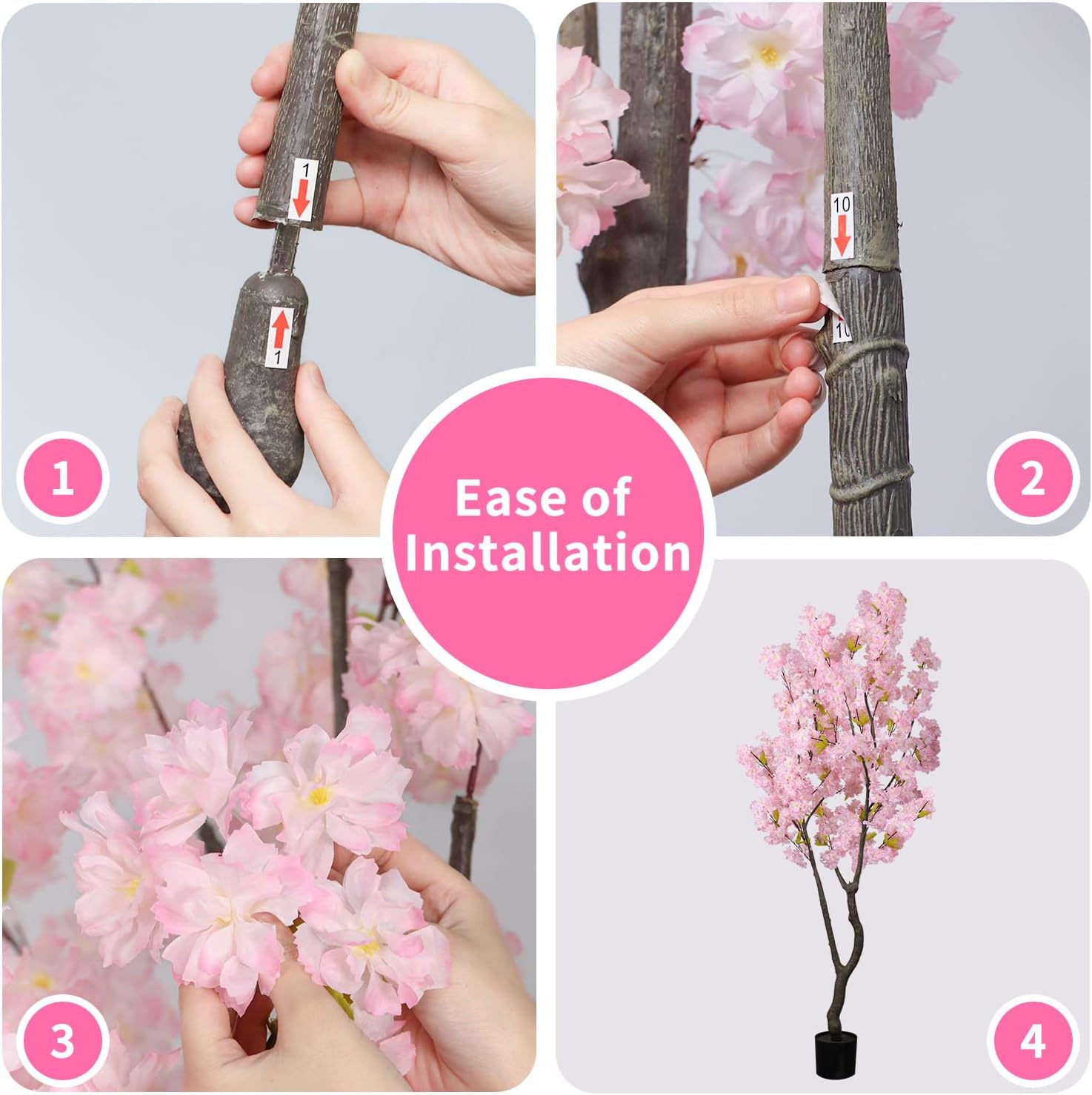 1
1

1

10
10

2

Ease of Installation

3

4