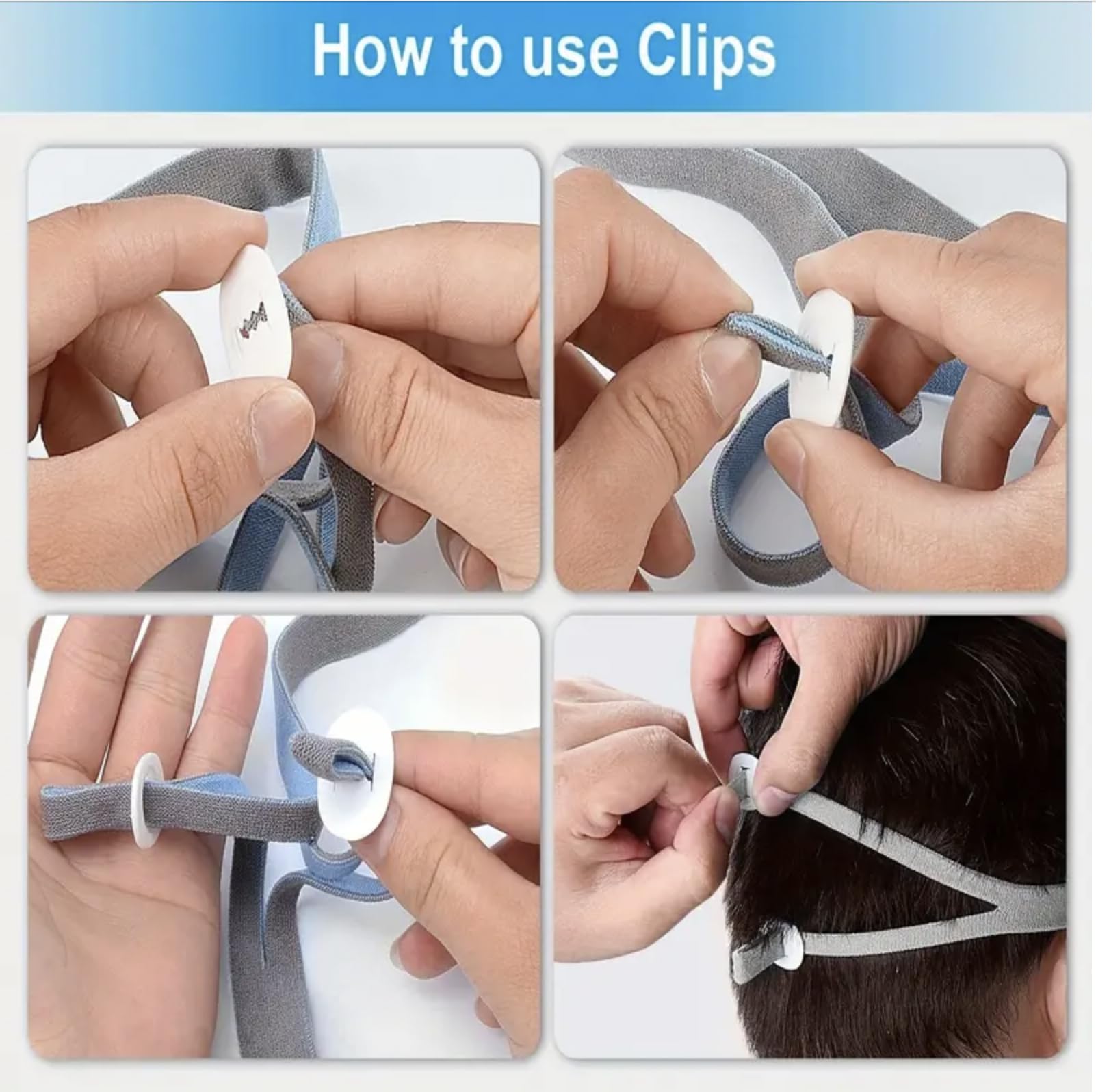 How to use Clips