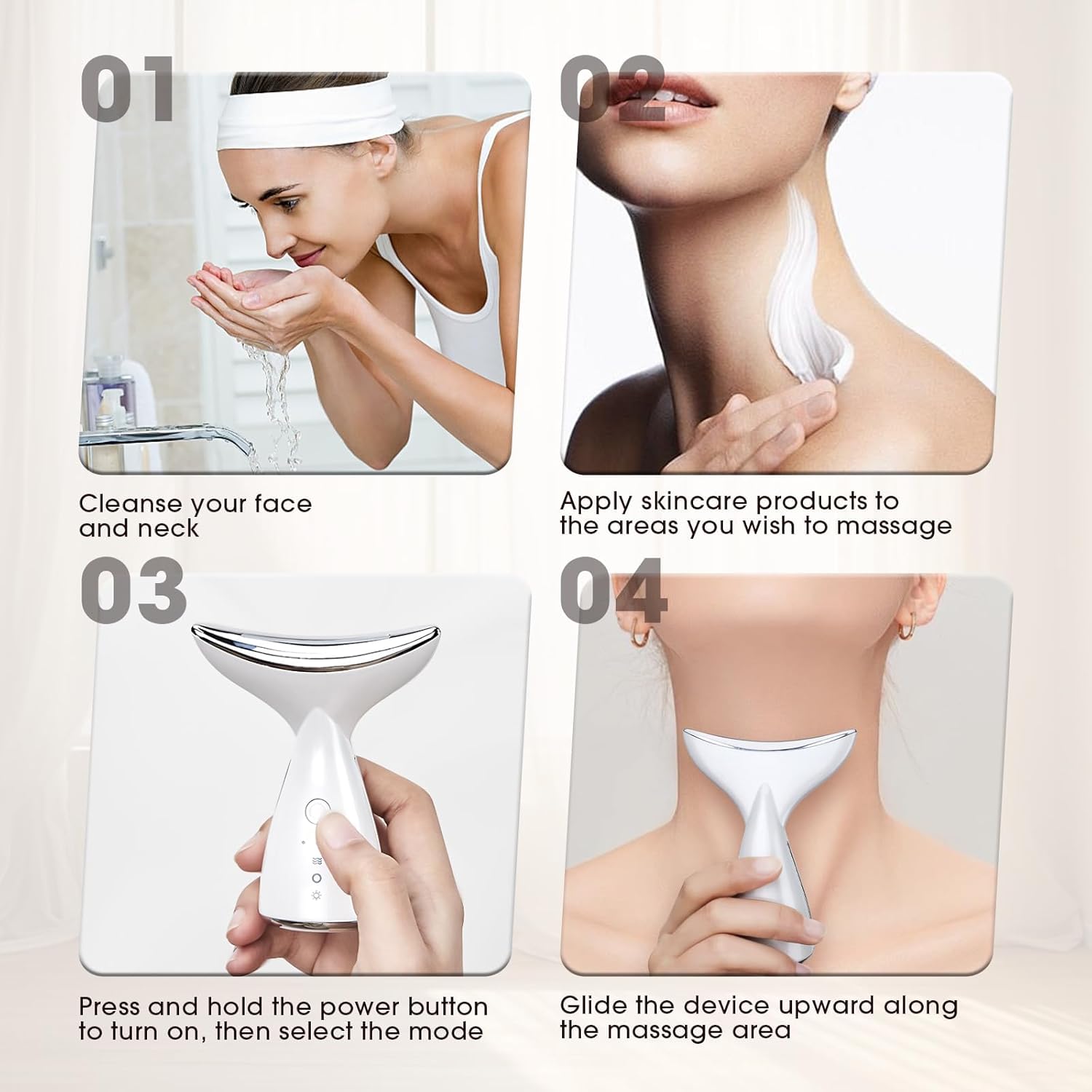 01

Cleanse your face and neck

02

Apply skincare products to the areas you wish to massage

03

Press and hold the power button to turn on, then select the mode

04

Glide the device upward along the massage area