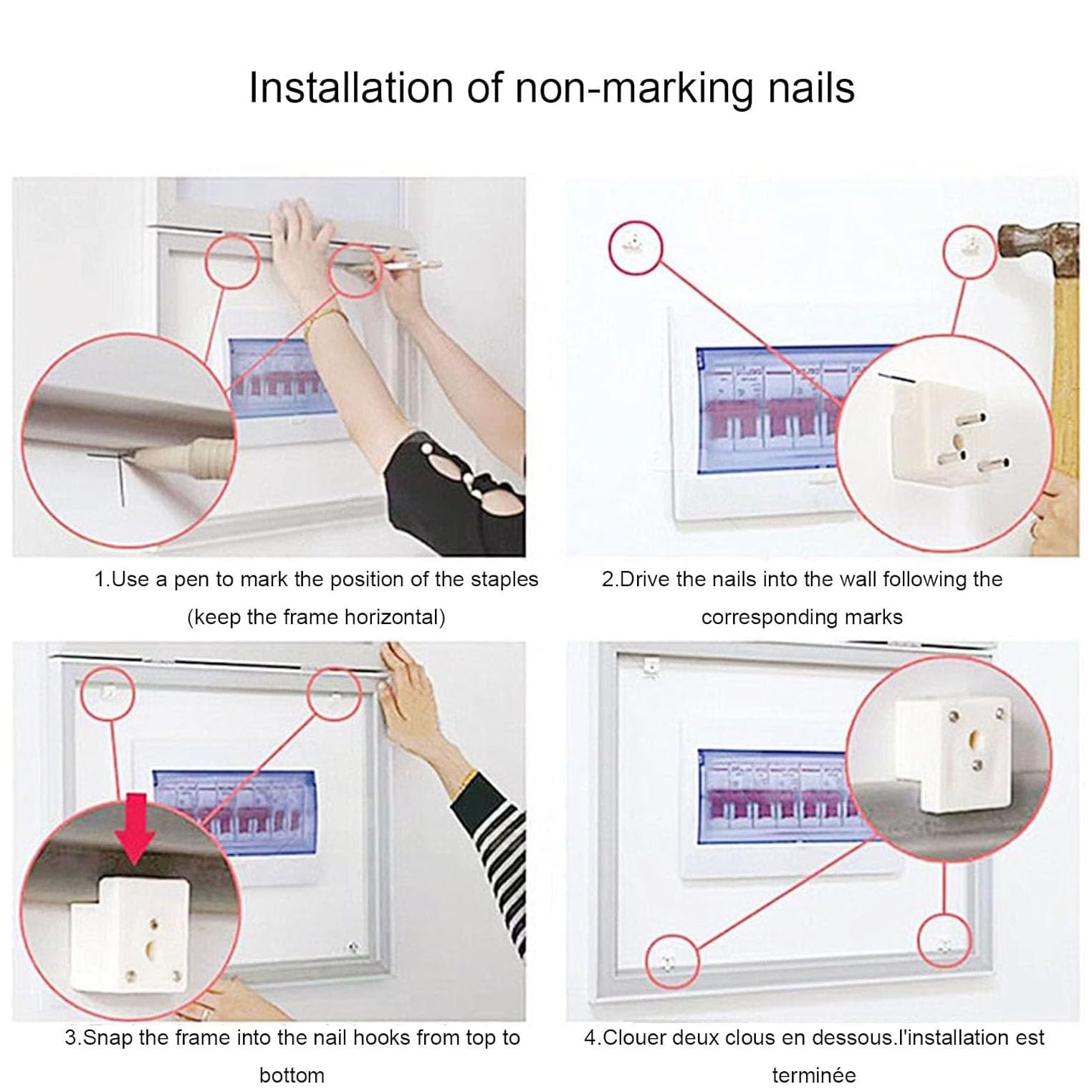 Installation of non-marking nails

1.Use a pen to mark the position of the staples (keep the frame horizontal)

2.Drive the nails into the wall following the corresponding marks

3.Snap the frame into the nail hooks from top to bottom

4.Clouer deux clous en dessous.l'installation est terminée