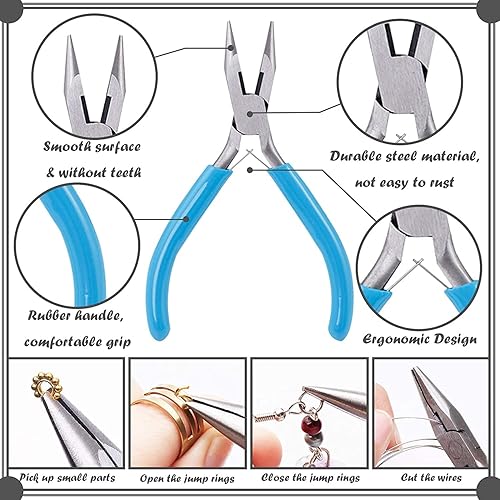 Smooth surface & without teeth

Durable steel material, not easy to rust

Rubber handle, comfortable grip

Ergonomic Design

Pick up small parts

Open the jump rings

Close the jump rings

Cut the wires