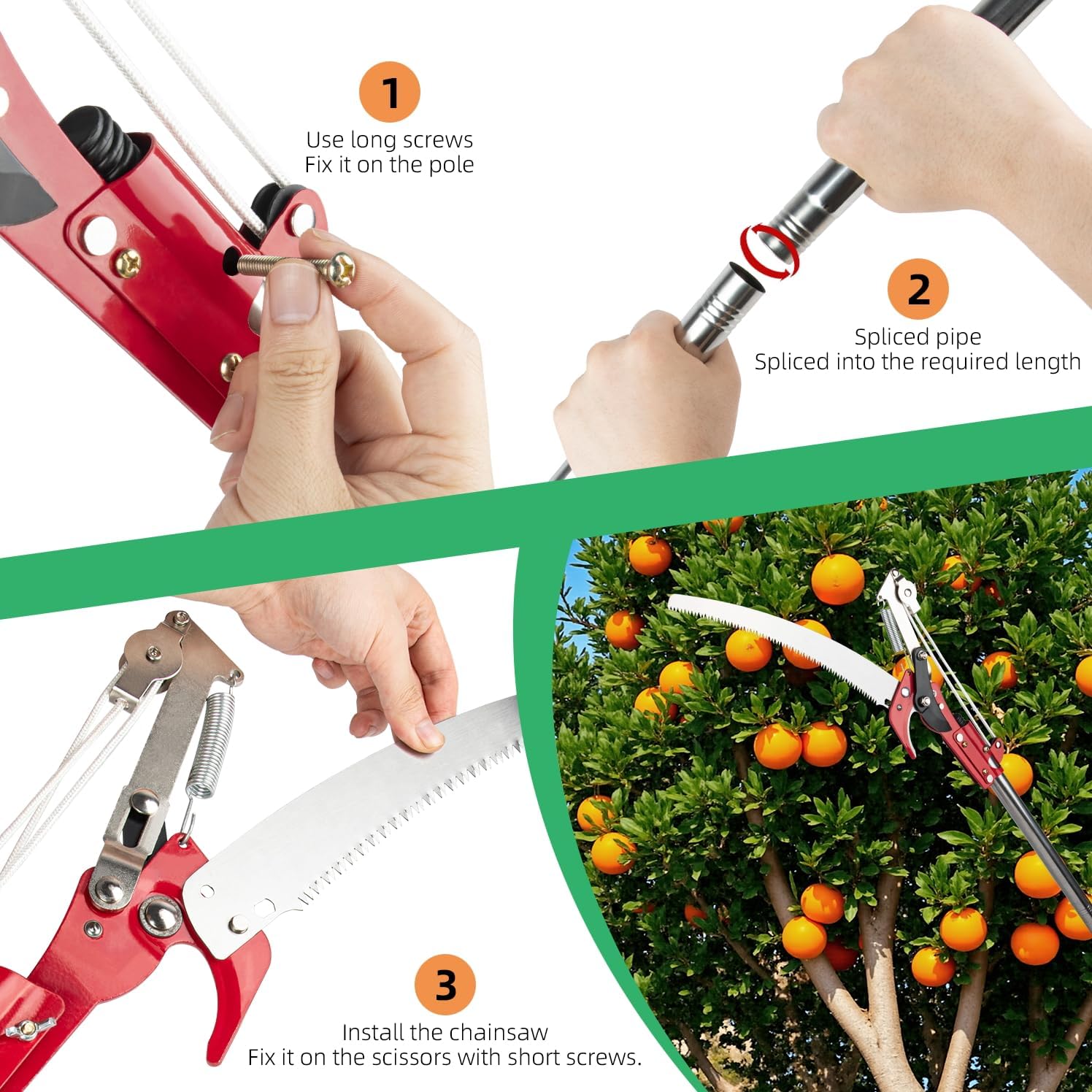 1
Use long screws
Fix it on the pole

2
Spliced pipe
Spliced into the required length

3
Install the chainsaw
Fix it on the scissors with short screws.