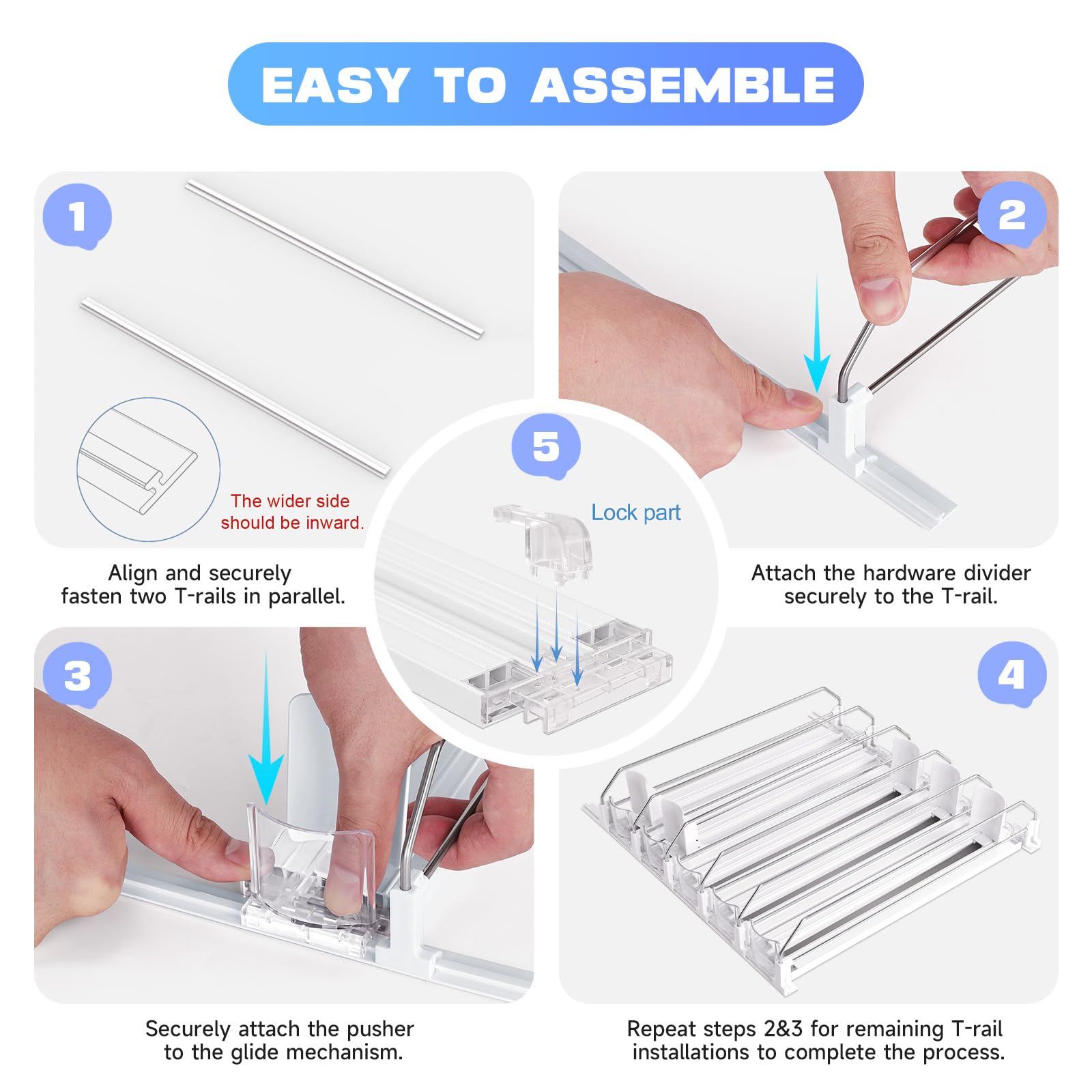 EASY TO ASSEMBLE

1

The wider side should be inward.

Align and securely fasten two T-rails in parallel.

2

Attach the hardware divider securely to the T-rail.

5

Lock part

3

Securely attach the pusher to the glide mechanism.

4

Repeat steps 2&3 for remaining T-rail installations to complete the process.