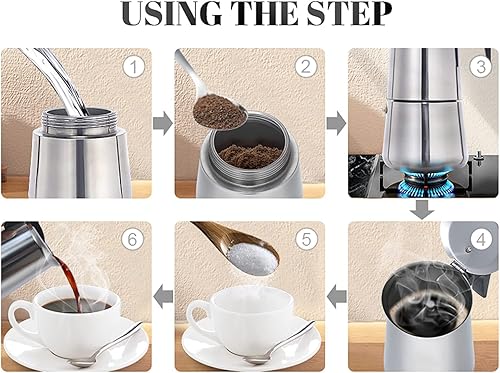 USING THE STEP

1

2

3

4

5

6