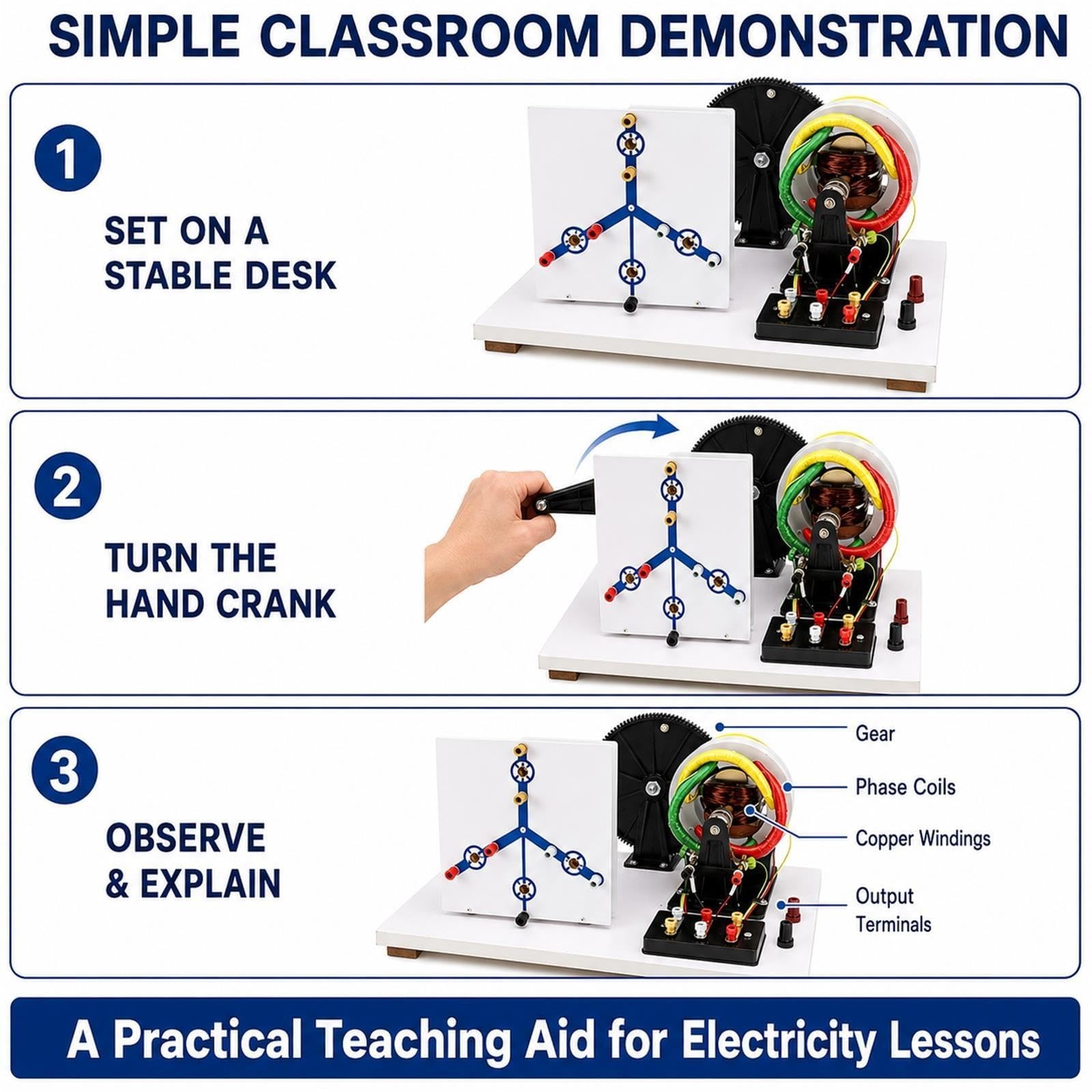 SIMPLE CLASSROOM DEMONSTRATION

1

SET ON A STABLE DESK

2

TURN THE HAND CRANK

3

OBSERVE & EXPLAIN

Gear

Phase Coils

Copper Windings

Output Terminals

A Practical Teaching Aid for Electricity Lessons