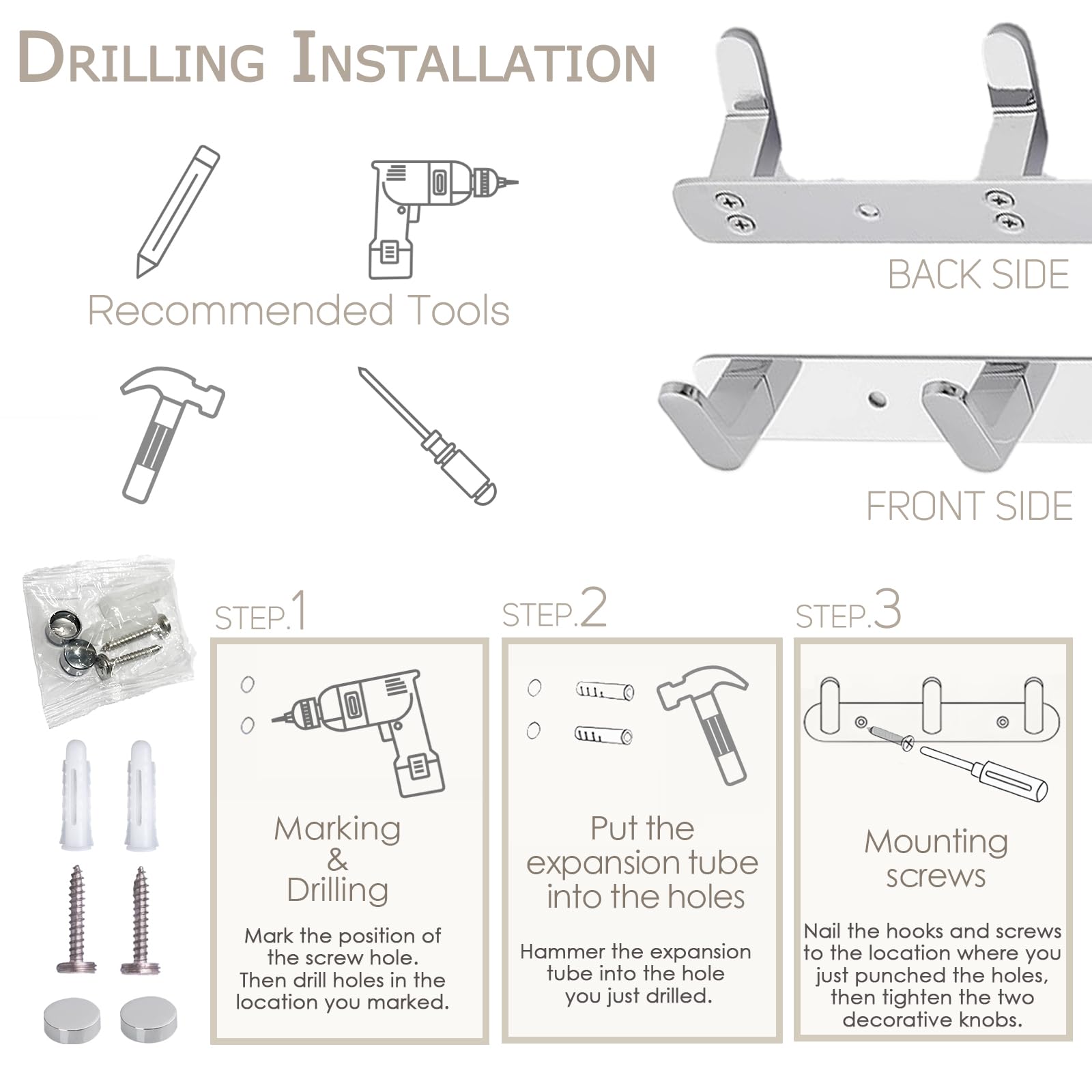 DRILLING INSTALLATION

Recommended Tools

BACK SIDE

FRONT SIDE

STEP.1

Marking & Drilling

Mark the position of the screw hole. Then drill holes in the location you marked.

STEP.2

Put the expansion tube into the holes

Hammer the expansion tube into the hole you just drilled.

STEP.3

Mounting screws

Nail the hooks and screws to the location where you just punched the holes, then tighten the two decorative knobs.