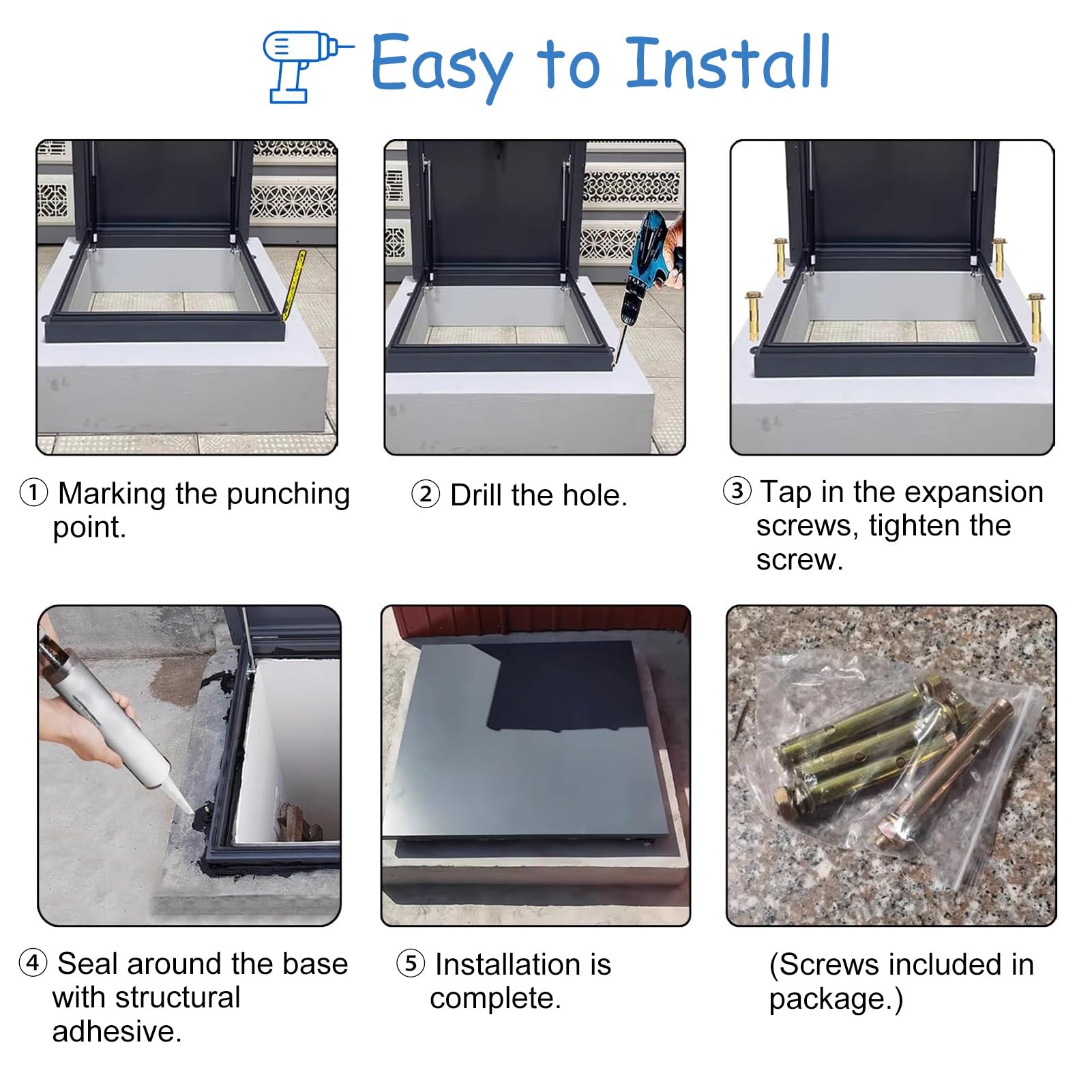 Easy to Install

① Marking the punching point.

② Drill the hole.

③ Tap in the expansion screws, tighten the screw.

④ Seal around the base with structural adhesive.

⑤ Installation is complete.

(Screws included in package.)