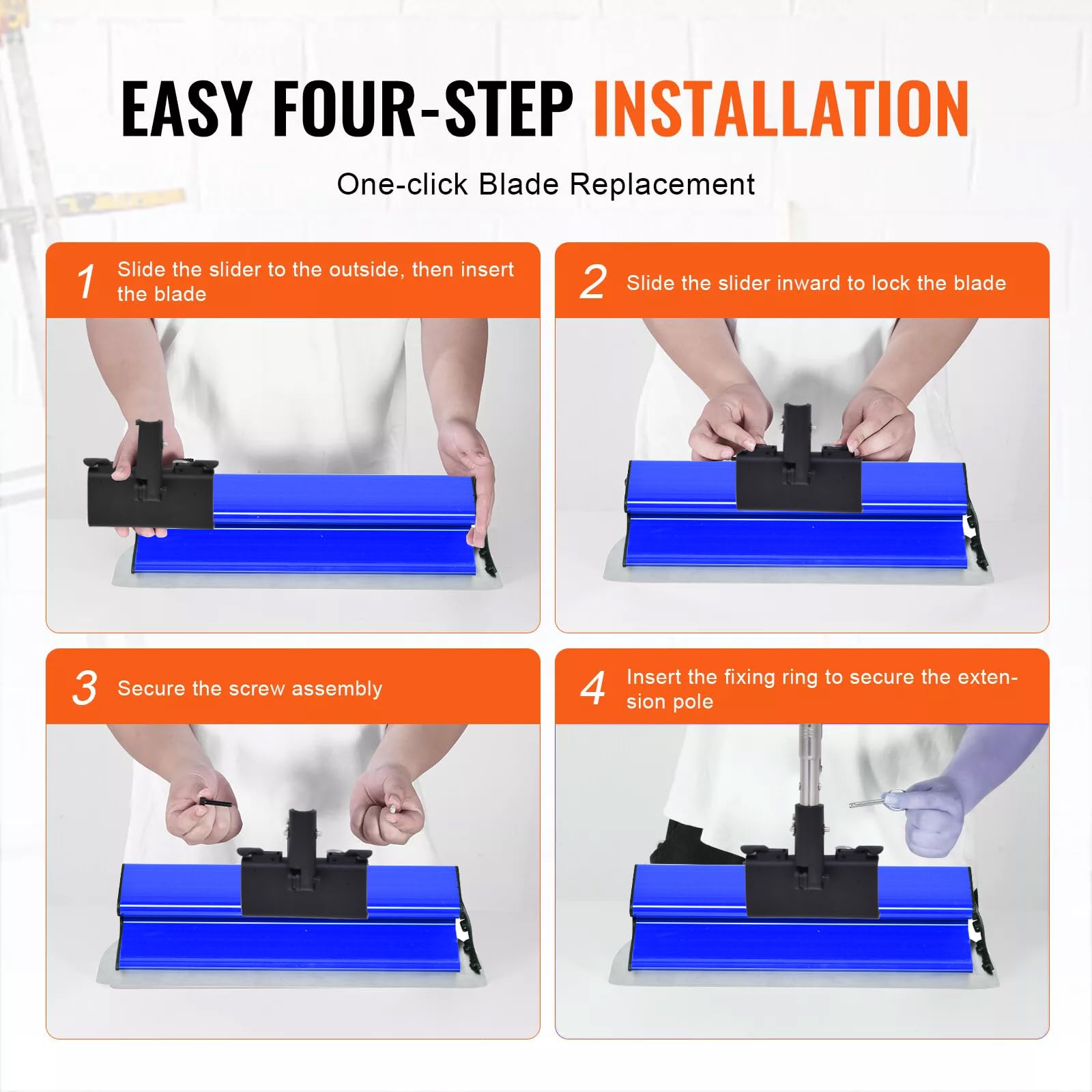 EASY FOUR-STEP INSTALLATION

One-click Blade Replacement

1 Slide the slider to the outside, then insert the blade

2 Slide the slider inward to lock the blade

3 Secure the screw assembly

4 Insert the fixing ring to secure the extension pole