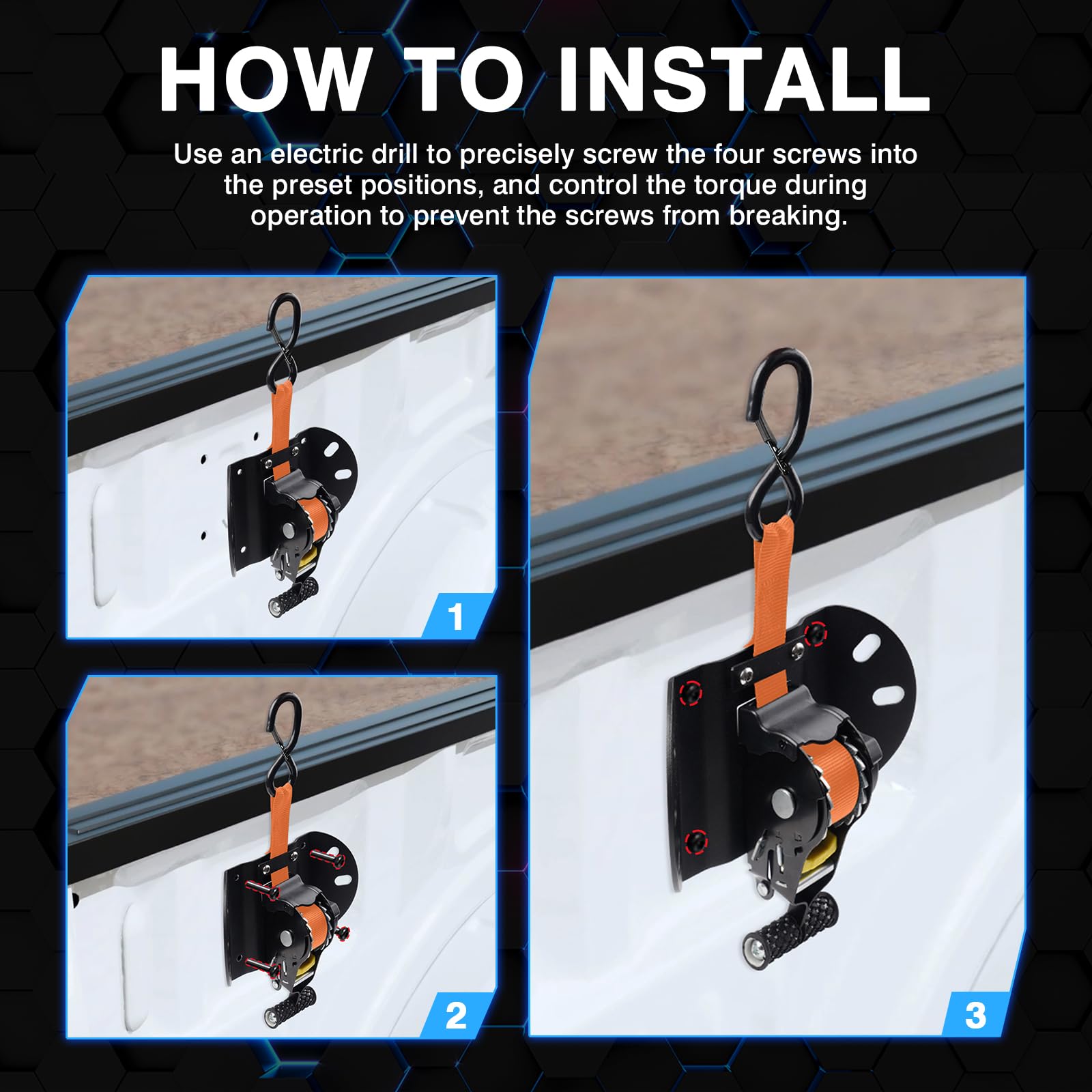 HOW TO INSTALL

Use an electric drill to precisely screw the four screws into the preset positions, and control the torque during operation to prevent the screws from breaking.

1

2

3