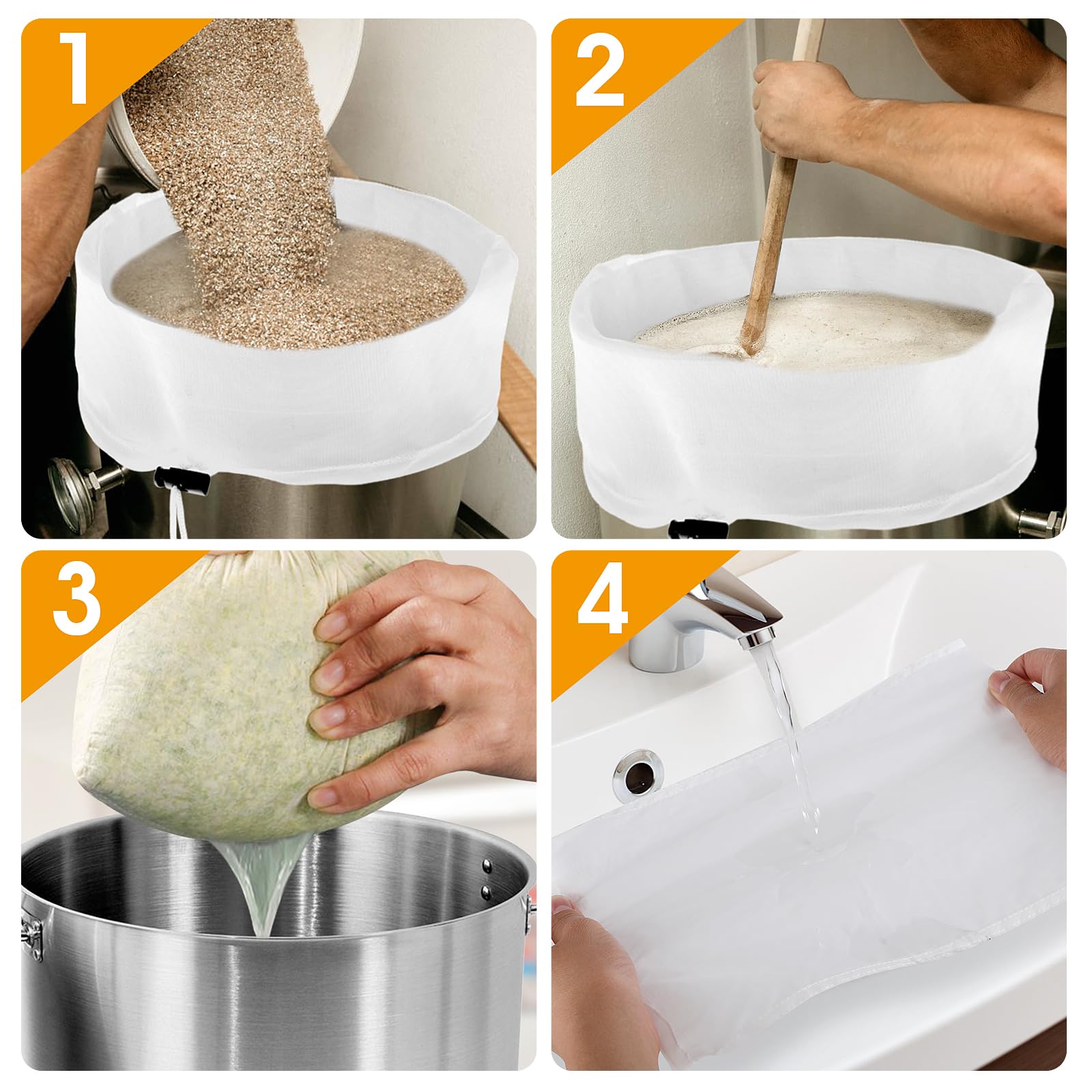 1

2

3

4