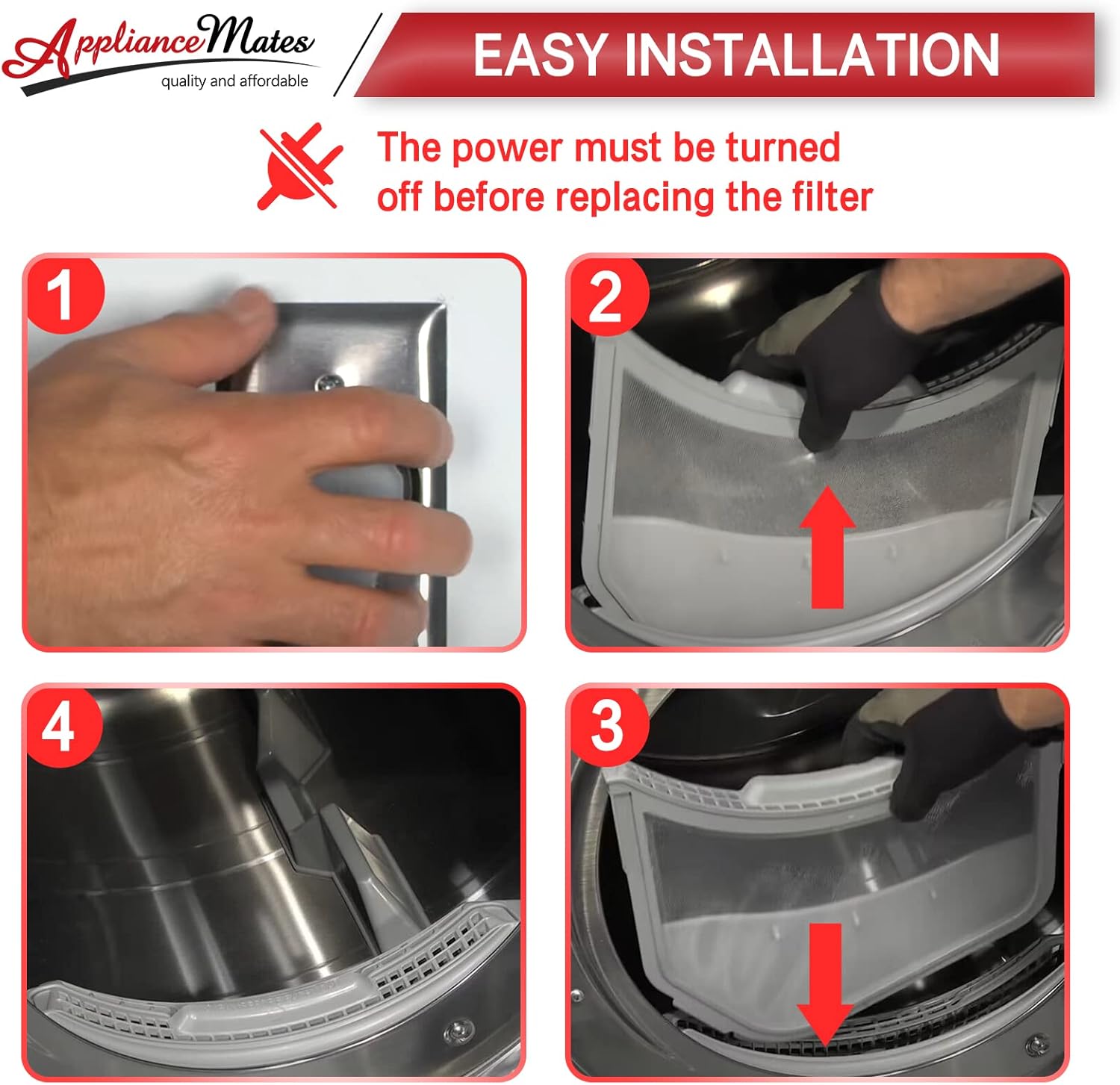 ApplianceMates
quality and affordable

EASY INSTALLATION

The power must be turned off before replacing the filter

1

2

4

3