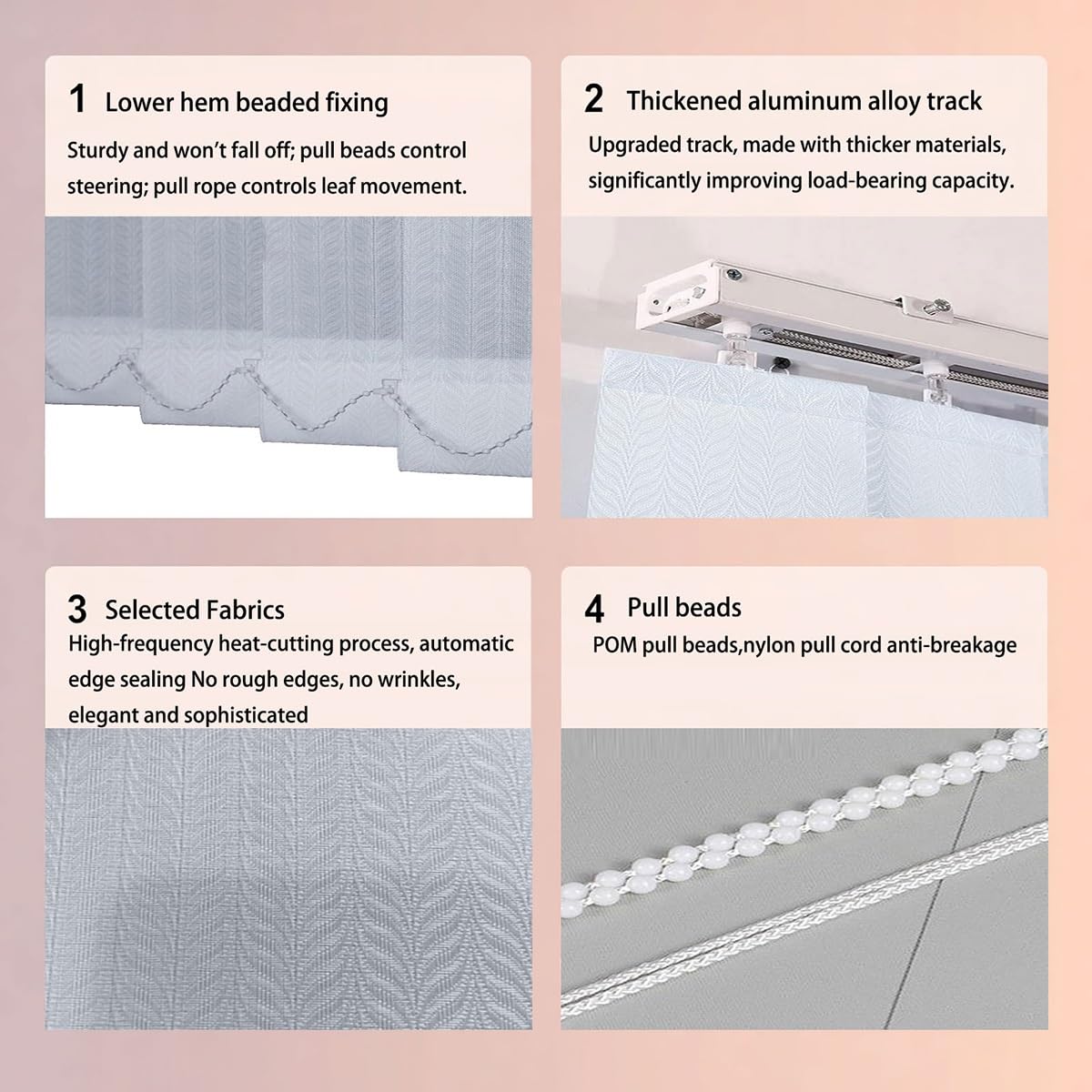 1 Lower hem beaded fixing

Sturdy and won't fall off; pull beads control steering; pull rope controls leaf movement.

2 Thickened aluminum alloy track

Upgraded track, made with thicker materials, significantly improving load-bearing capacity.

3 Selected Fabrics

High-frequency heat-cutting process, automatic edge sealing No rough edges, no wrinkles, elegant and sophisticated

4 Pull beads

POM pull beads,nylon pull cord anti-breakage