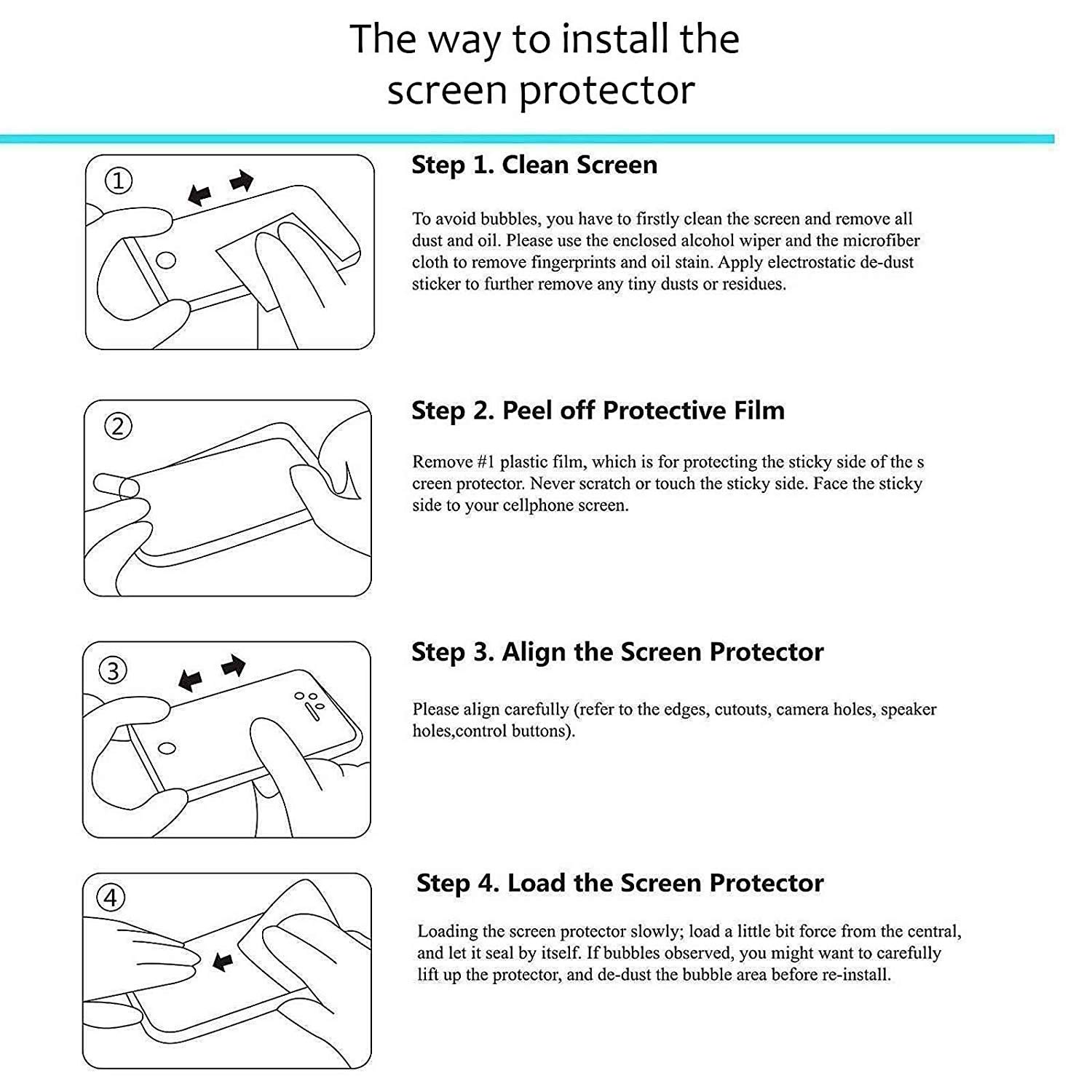 The way to install the screen protector

①

Step 1. Clean Screen

To avoid bubbles, you have to firstly clean the screen and remove all dust and oil. Please use the enclosed alcohol wiper and the microfiber cloth to remove fingerprints and oil stain. Apply electrostatic de-dust sticker to further remove any tiny dusts or residues.

②

Step 2. Peel off Protective Film

Remove #1 plastic film, which is for protecting the sticky side of the s creen protector. Never scratch or touch the sticky side. Face the sticky side to your cellphone screen.

③

Step 3. Align the Screen Protector

Please align carefully (refer to the edges, cutouts, camera holes, speaker holes,control buttons).

④

Step 4. Load the Screen Protector

Loading the screen protector slowly; load a little bit force from the central, and let it seal by itself. If bubbles observed, you might want to carefully lift up the protector, and de-dust the bubble area before re-install.