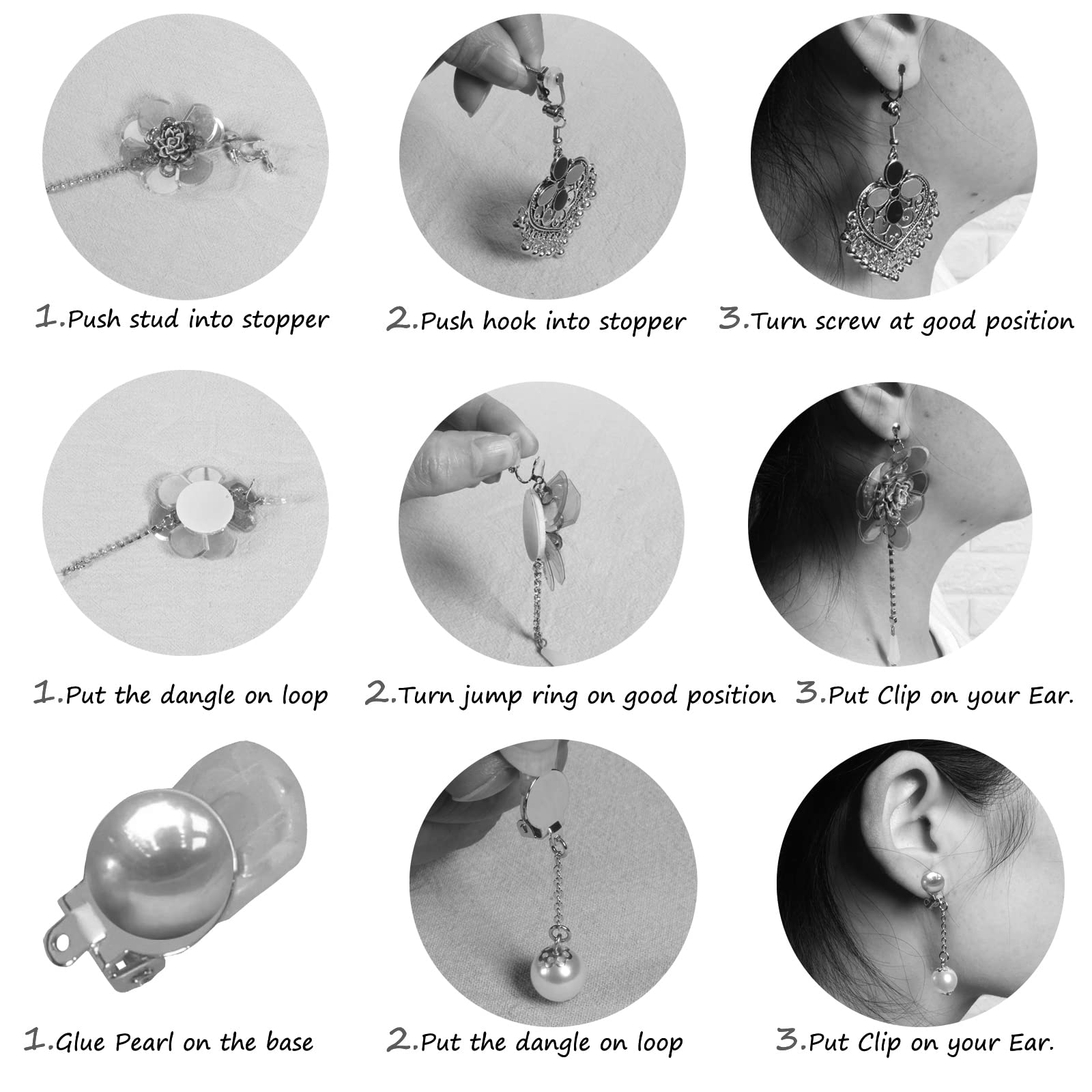 1.Push stud into stopper

2.Push hook into stopper

3.Turn screw at good position

1.Put the dangle on loop

2.Turn jump ring on good position

3.Put Clip on your Ear.

1.Glue Pearl on the base

2.Put the dangle on loop

3.Put Clip on your Ear.