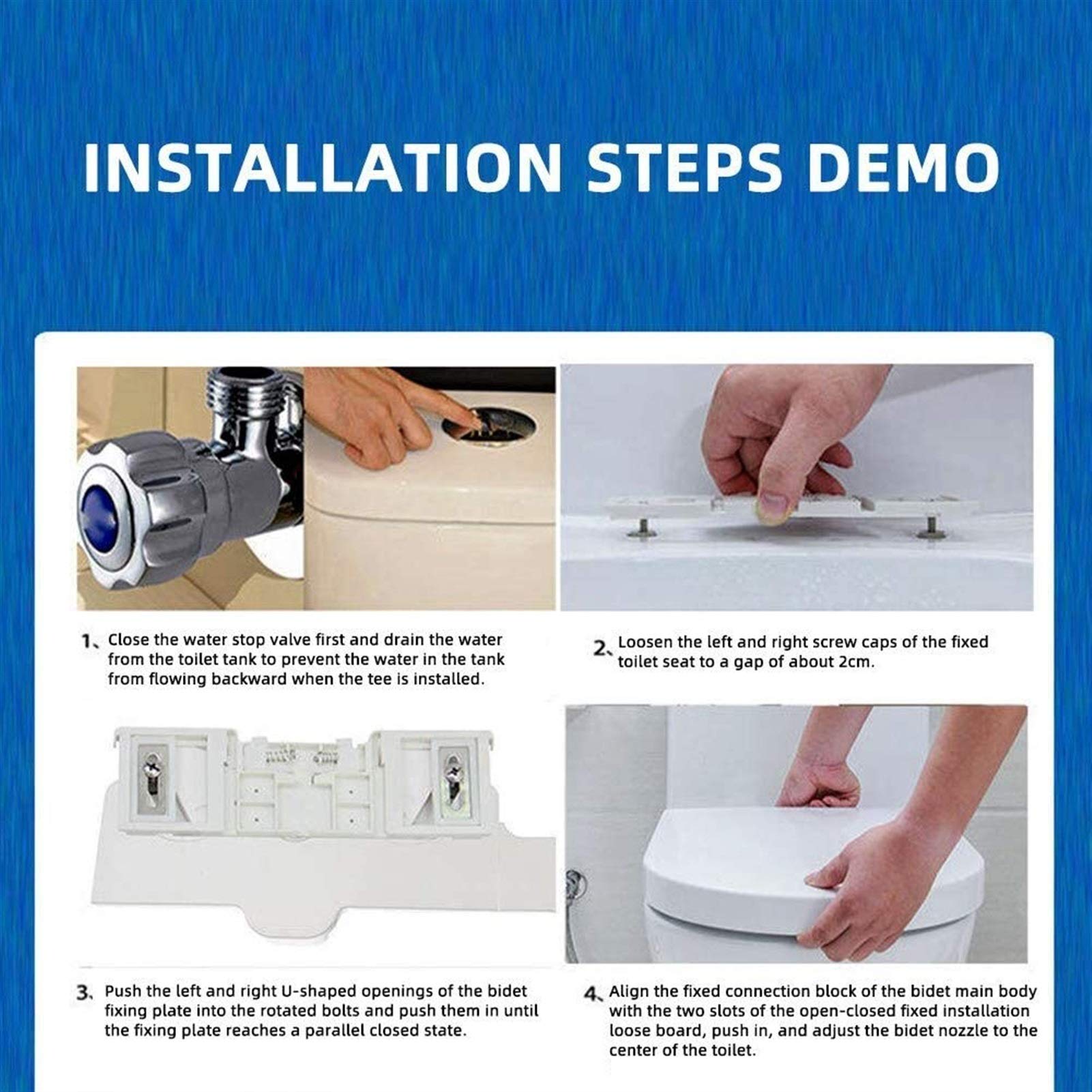 INSTALLATION STEPS DEMO

1、Close the water stop valve first and drain the water from the toilet tank to prevent the water in the tank from flowing backward when the tee is installed.

2、Loosen the left and right screw caps of the fixed toilet seat to a gap of about 2cm.

3、Push the left and right U-shaped openings of the bidet fixing plate into the rotated bolts and push them in until the fixing plate reaches a parallel closed state.

4、Align the fixed connection block of the bidet main body with the two slots of the open-closed fixed installation loose board, push in, and adjust the bidet nozzle to the center of the toilet.