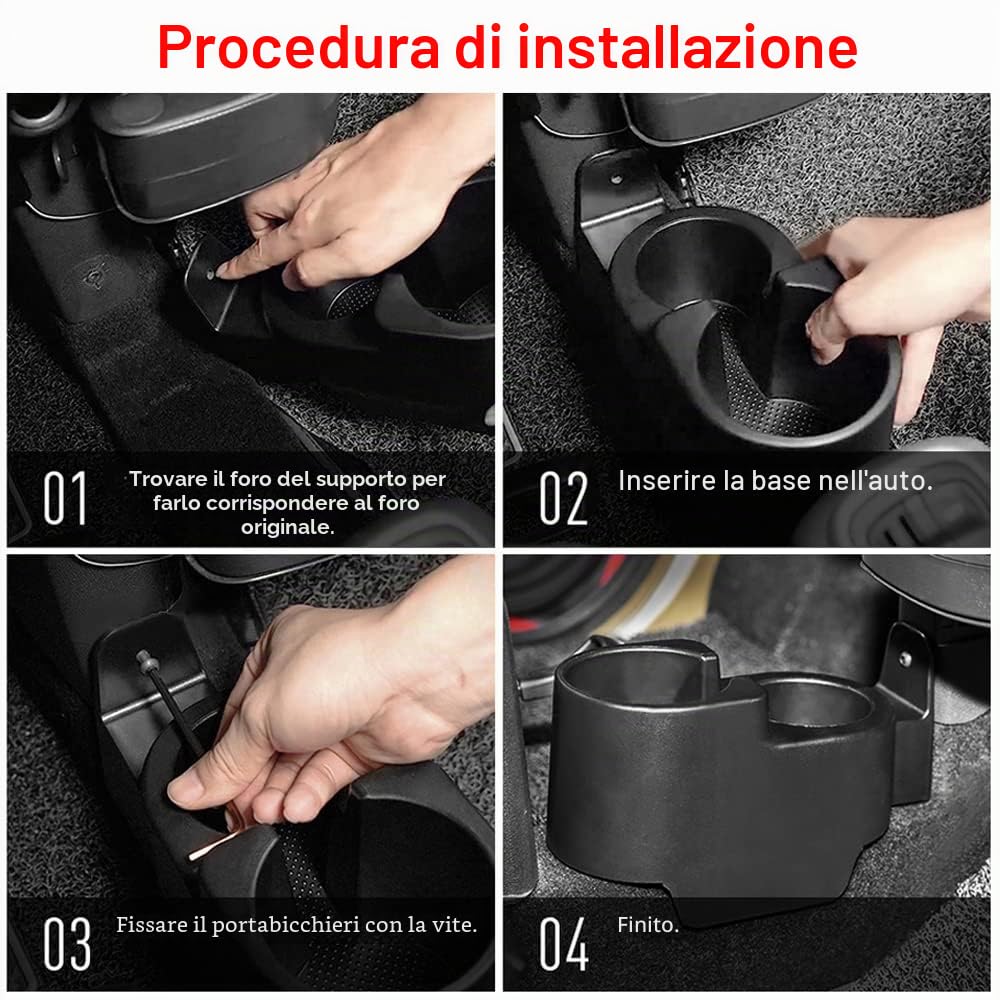 Procedura di installazione

01 Trovare il foro del supporto per farlo corrispondere al foro originale.

02 Inserire la base nell'auto.

03 Fissare il portabicchieri con la vite.

04 Finito.