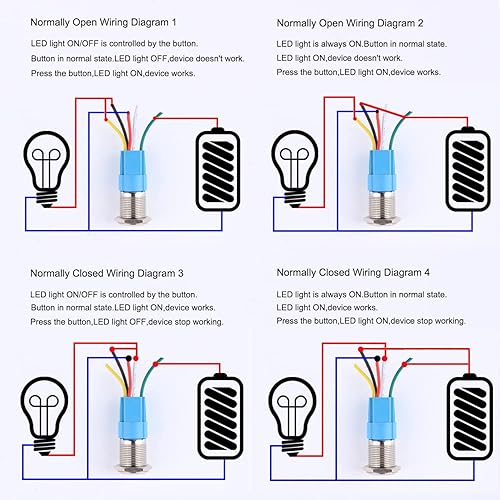 Normally Open Wiring Diagram 1

LED light ON/OFF is controlled by the button.
Button in normal state.LED light OFF,device doesn't work.
Press the button,LED light ON,device works.

Normally Open Wiring Diagram 2

LED light is always ON.Button in normal state.
LED light ON,device doesn't work.
Press the button,LED light ON,device works.

Normally Closed Wiring Diagram 3

LED light ON/OFF is controlled by the button.
Button in normal state.LED light ON,device works.
Press the button,LED light OFF,device stop working.

Normally Closed Wiring Diagram 4

LED light is always ON.Button in normal state.
LED light ON,device works.
Press the button,LED light ON,device stop working.