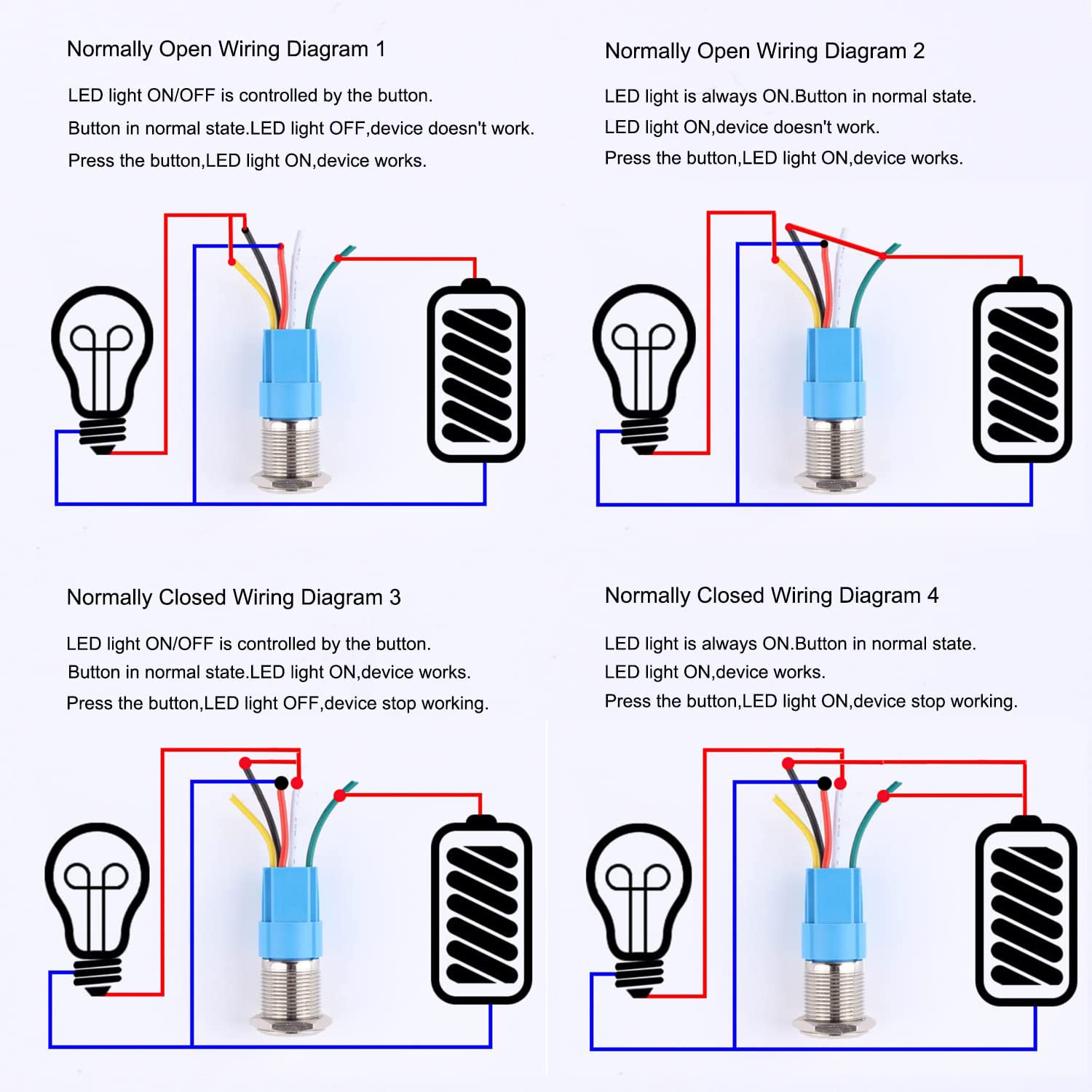 Normally Open Wiring Diagram 1

LED light ON/OFF is controlled by the button.
Button in normal state.LED light OFF,device doesn't work.
Press the button,LED light ON,device works.

Normally Open Wiring Diagram 2

LED light is always ON.Button in normal state.
LED light ON,device doesn't work.
Press the button,LED light ON,device works.

Normally Closed Wiring Diagram 3

LED light ON/OFF is controlled by the button.
Button in normal state.LED light ON,device works.
Press the button,LED light OFF,device stop working.

Normally Closed Wiring Diagram 4

LED light is always ON.Button in normal state.
LED light ON,device works.
Press the button,LED light ON,device stop working.