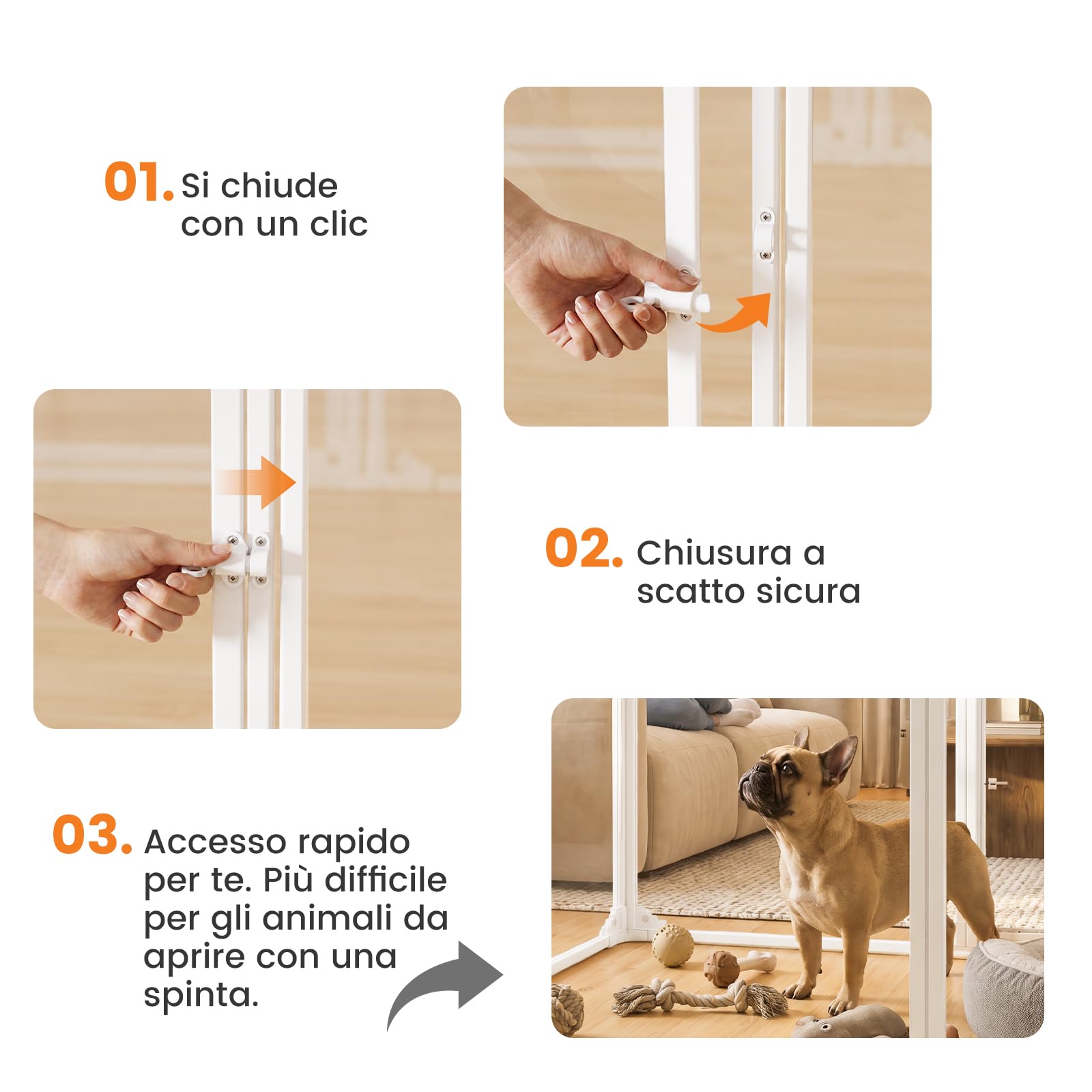 01. Si chiude con un clic

02. Chiusura a scatto sicura

03. Accesso rapido per te. Più difficile per gli animali da aprire con una spinta.