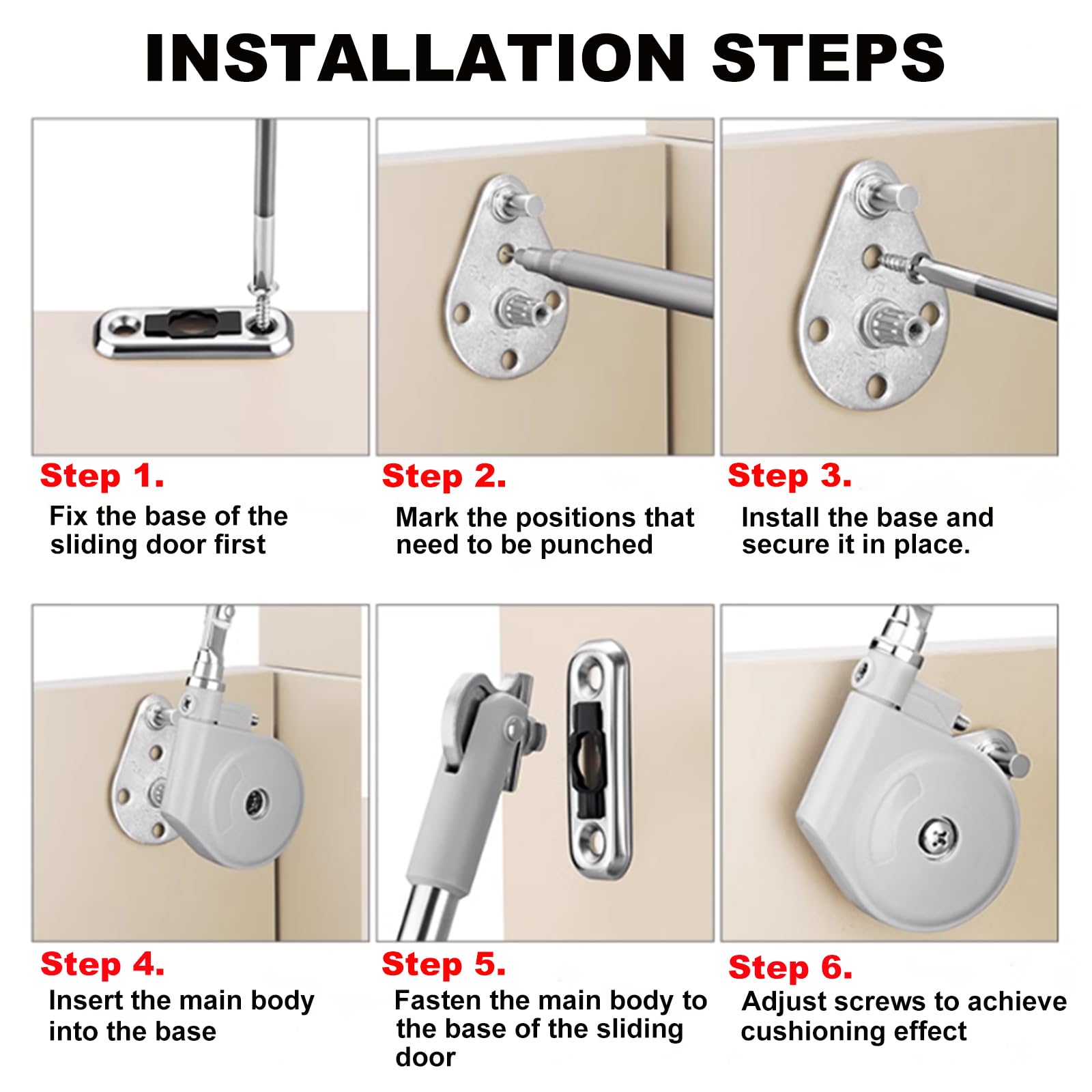 INSTALLATION STEPS

Step 1.
Fix the base of the sliding door first

Step 2.
Mark the positions that need to be punched

Step 3.
Install the base and secure it in place.

Step 4.
Insert the main body into the base

Step 5.
Fasten the main body to the base of the sliding door

Step 6.
Adjust screws to achieve cushioning effect