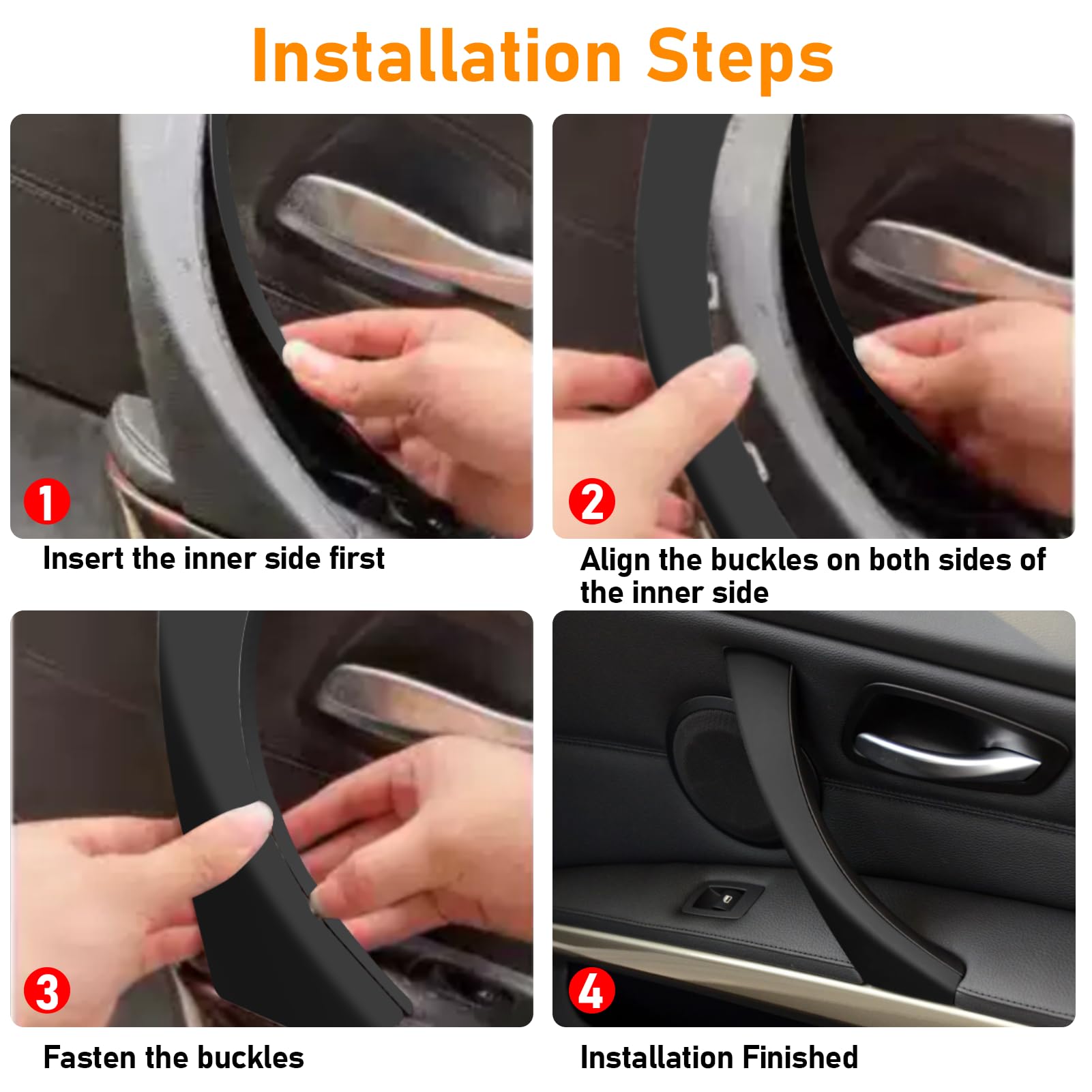 Installation Steps

1

Insert the inner side first

2

Align the buckles on both sides of the inner side

3

Fasten the buckles

4

Installation Finished