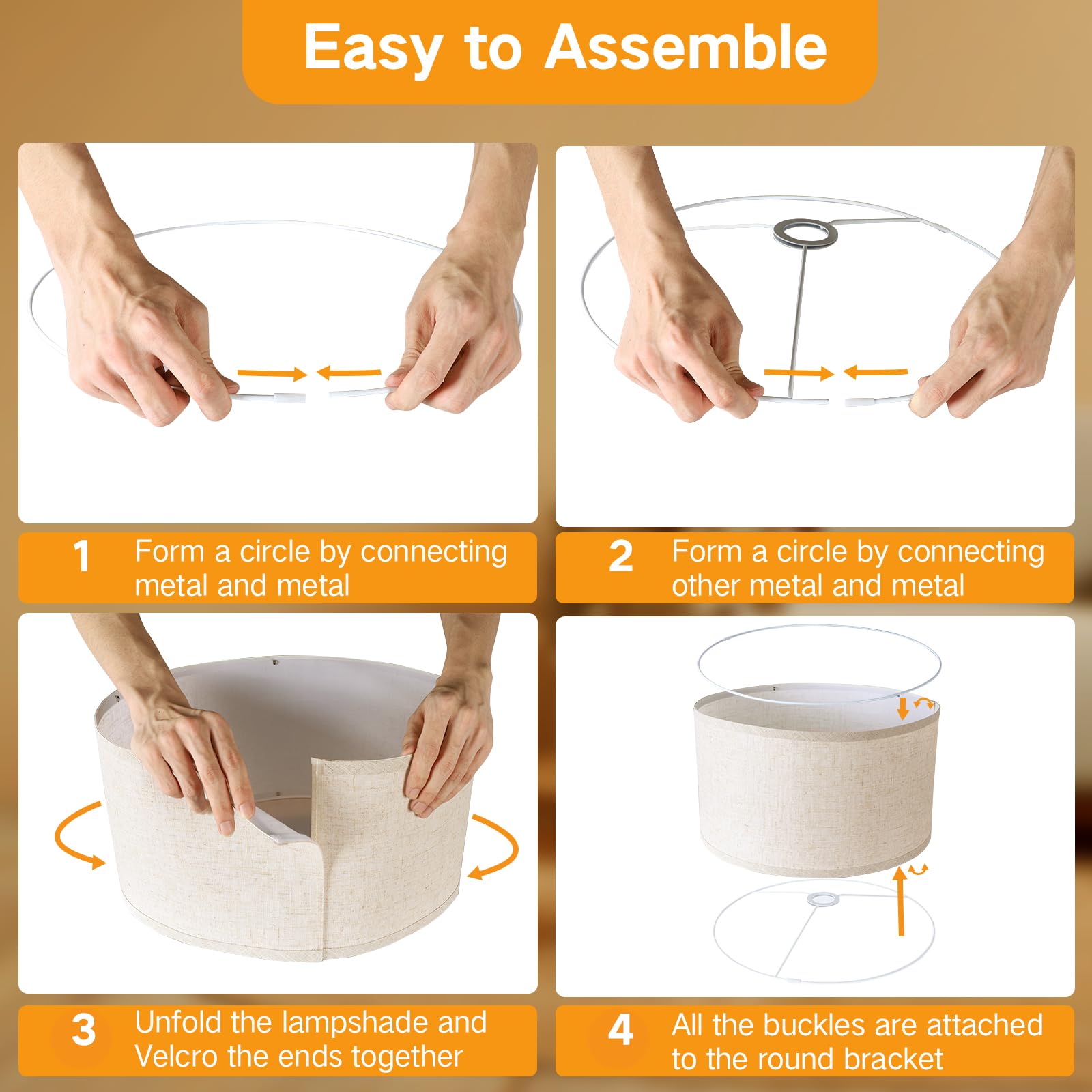 Easy to Assemble

1 Form a circle by connecting metal and metal

2 Form a circle by connecting other metal and metal

3 Unfold the lampshade and Velcro the ends together

4 All the buckles are attached to the round bracket