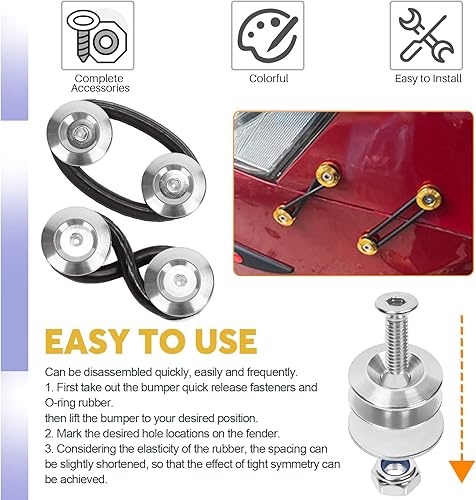 Complete Accessories

Colorful

Easy to Install

EASY TO USE

Can be disassembled quickly, easily and frequently.
1. First take out the bumper quick release fasteners and O-ring rubber.
then lift the bumper to your desired position.
2. Mark the desired hole locations on the fender.
3. Considering the elasticity of the rubber, the spacing can be slightly shortened, so that the effect of tight symmetry can be achieved.