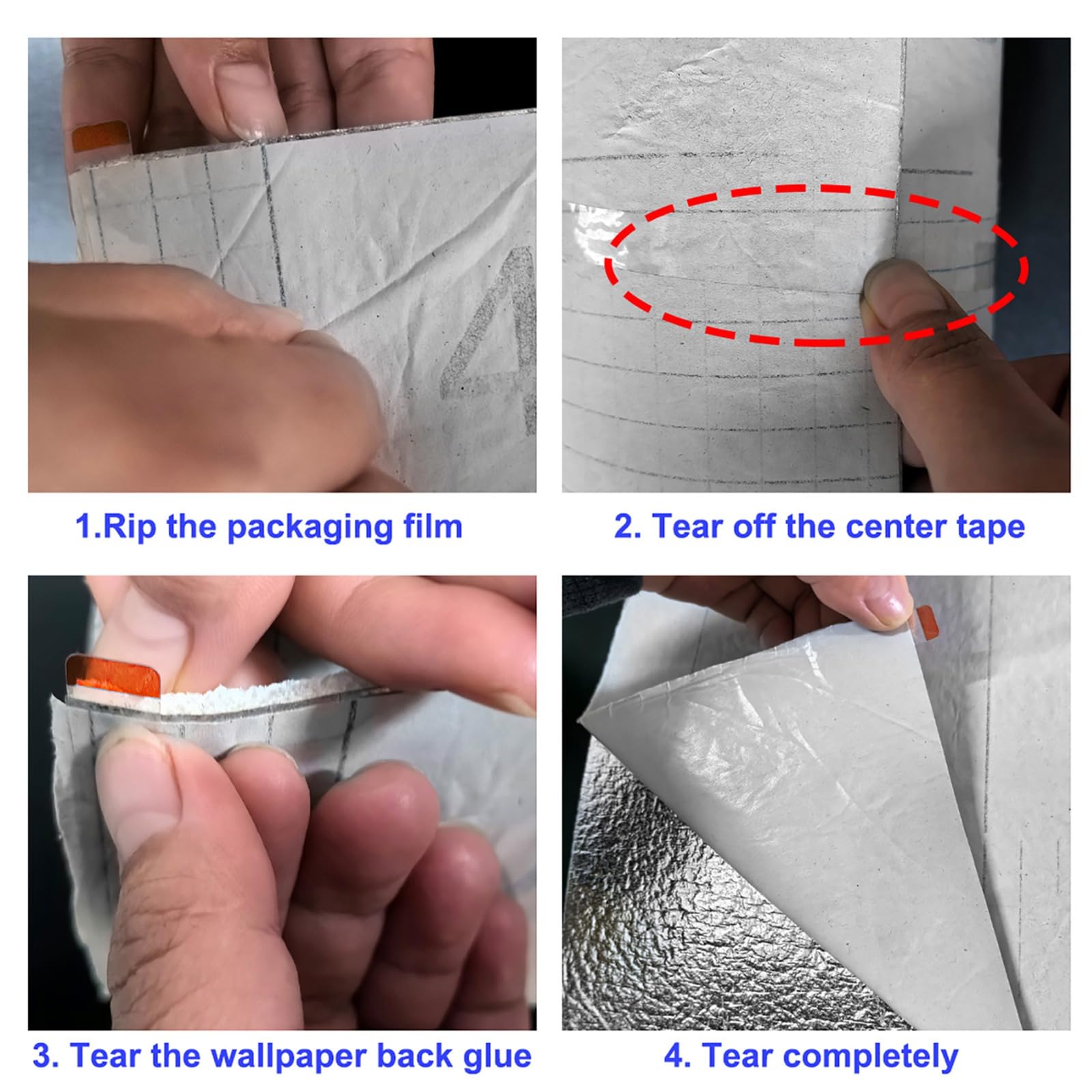 1.Rip the packaging film

2. Tear off the center tape

3. Tear the wallpaper back glue

4. Tear completely