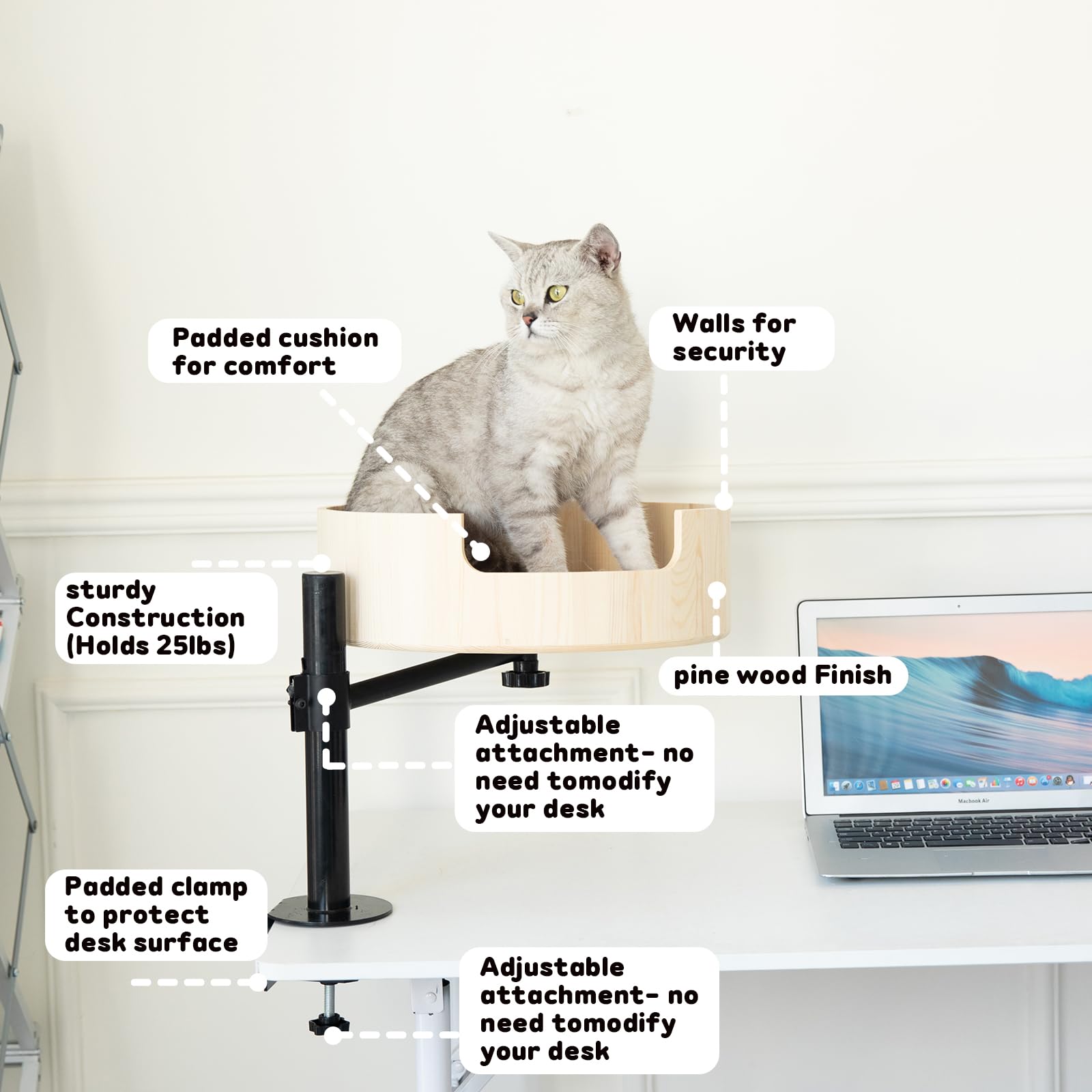 Padded cushion for comfort

Walls for security

sturdy Construction (Holds 25lbs)

pine wood Finish

Adjustable attachment- no need tomodify your desk

Macbook Air

Padded clamp to protect desk surface

Adjustable attachment- no need tomodify your desk