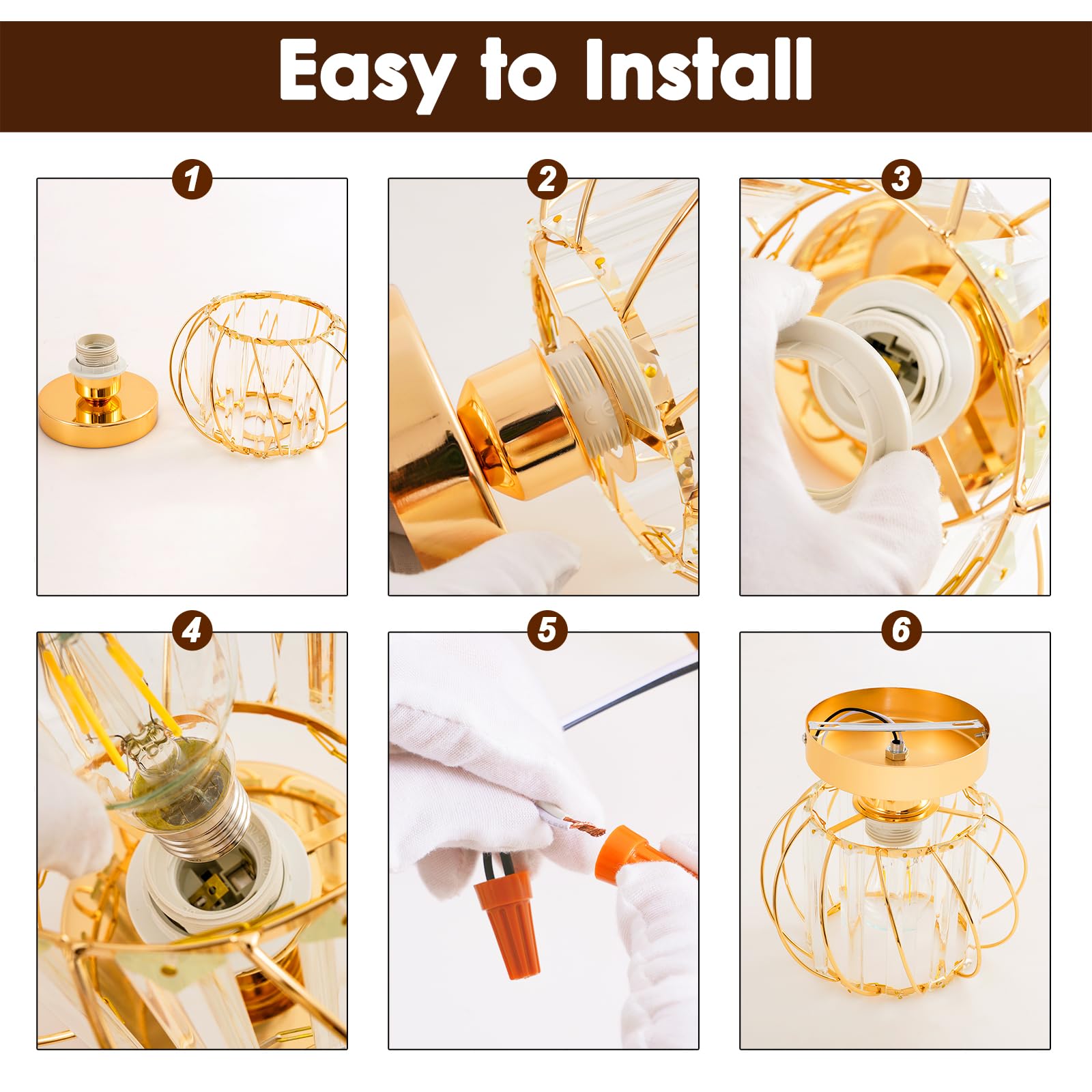 Easy to Install

1

2

3

4

5

6