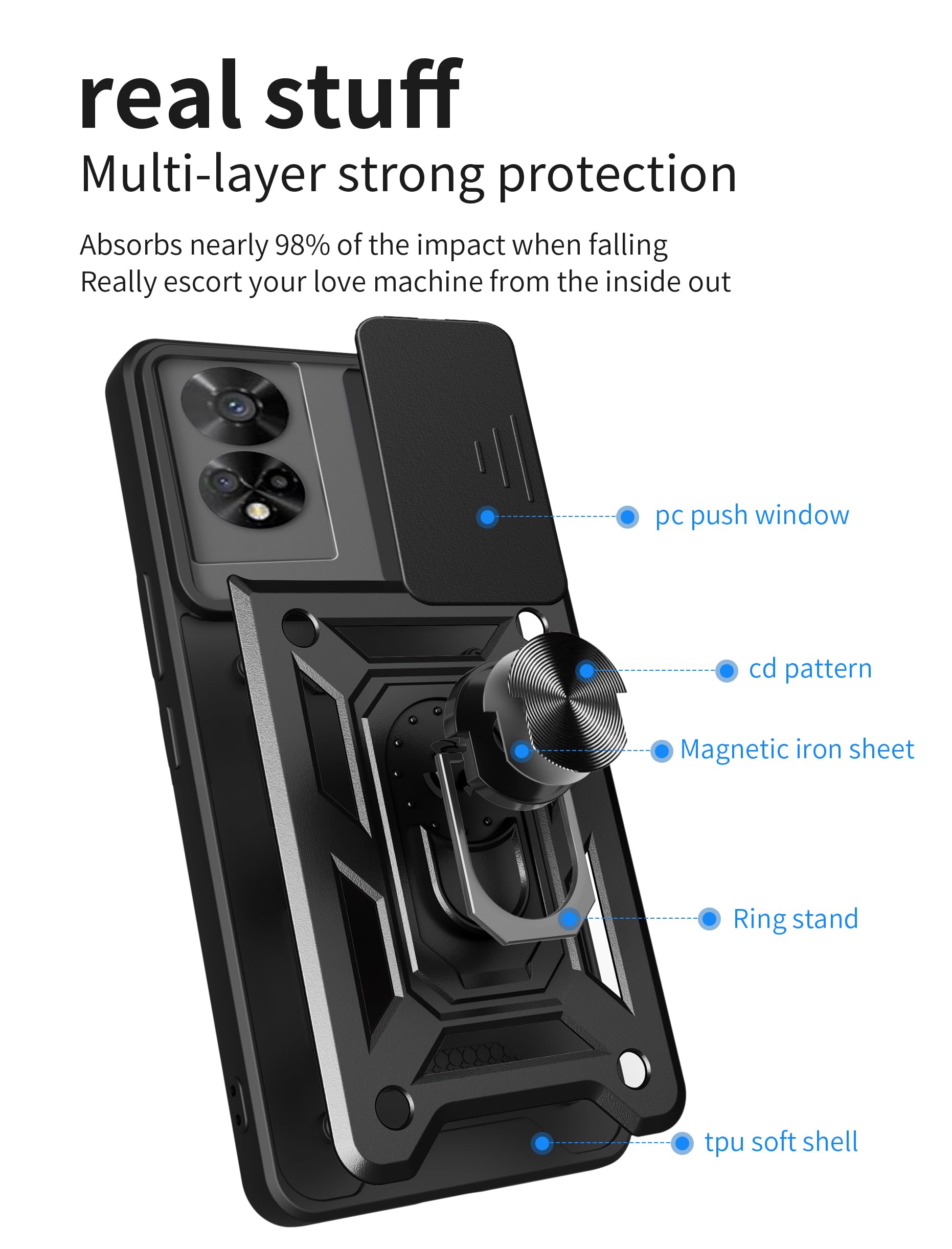 real stuff
Multi-layer strong protection

Absorbs nearly 98% of the impact when falling
Really escort your love machine from the inside out

pc push window

cd pattern

Magnetic iron sheet

Ring stand

tpu soft shell