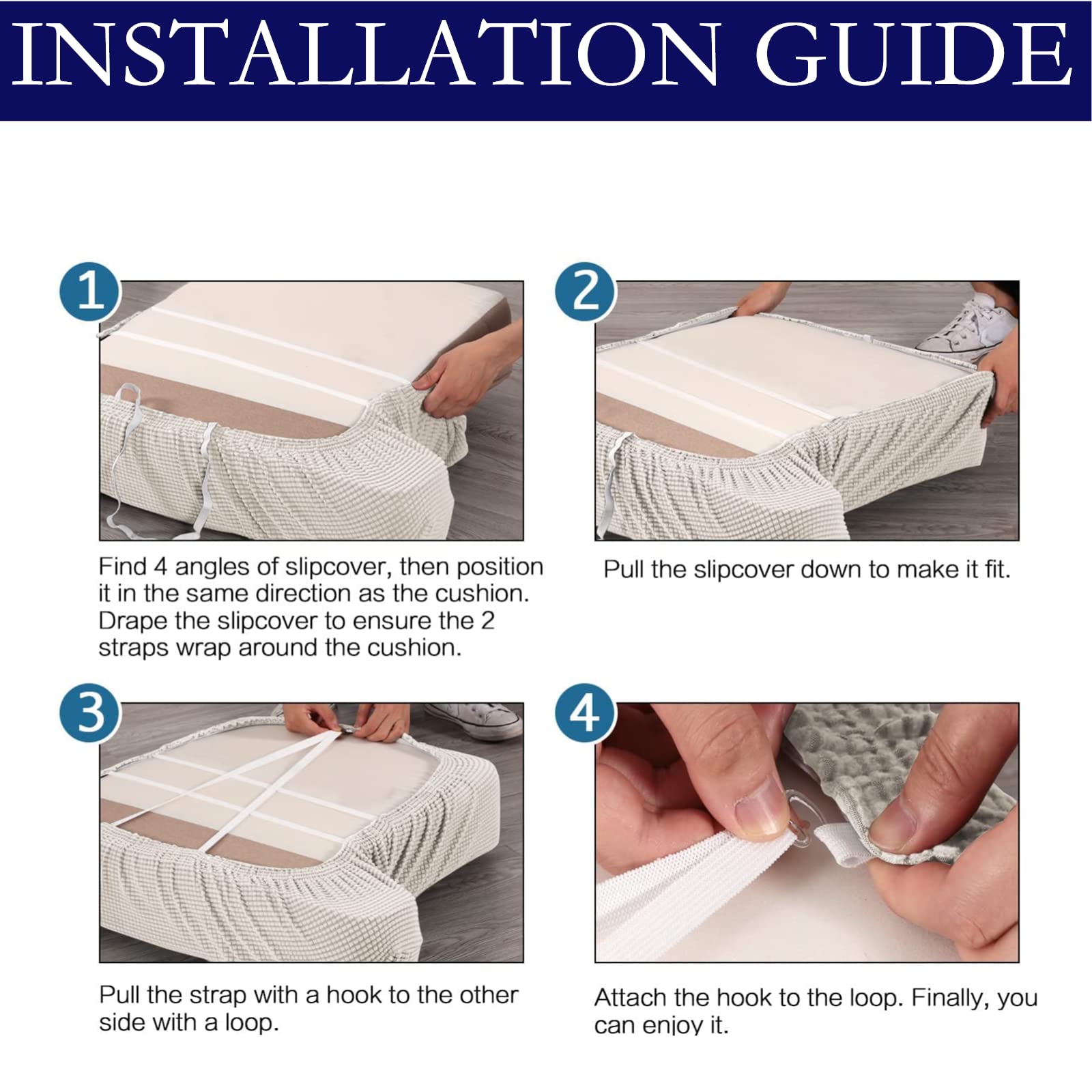 INSTALLATION GUIDE

1

Find 4 angles of slipcover, then position it in the same direction as the cushion. Drape the slipcover to ensure the 2 straps wrap around the cushion.

2

Pull the slipcover down to make it fit.

3

Pull the strap with a hook to the other side with a loop.

4

Attach the hook to the loop. Finally, you can enjoy it.