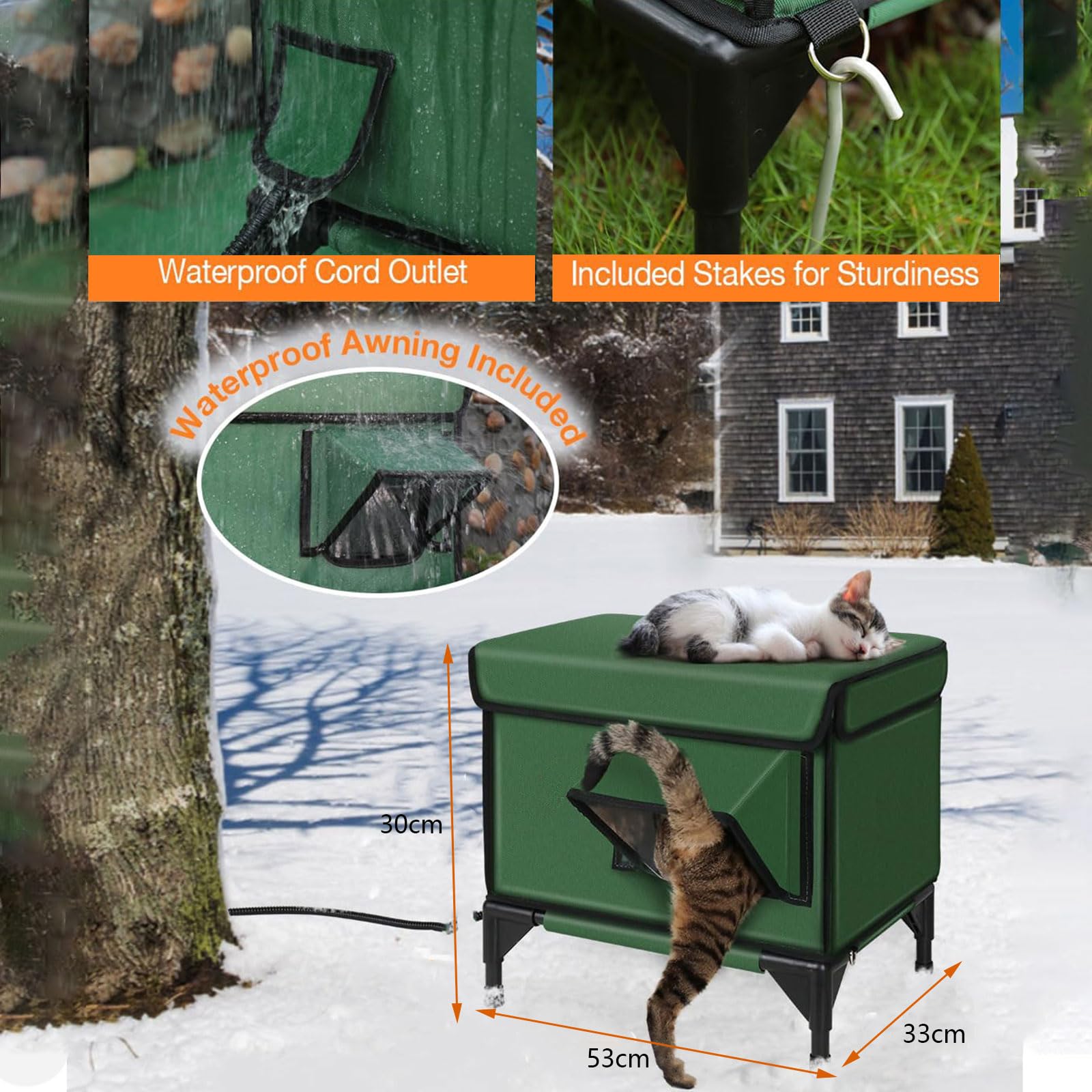 Waterproof Cord Outlet

Included Stakes for Sturdiness

Waterproof Awning Included

30cm

53cm

33cm